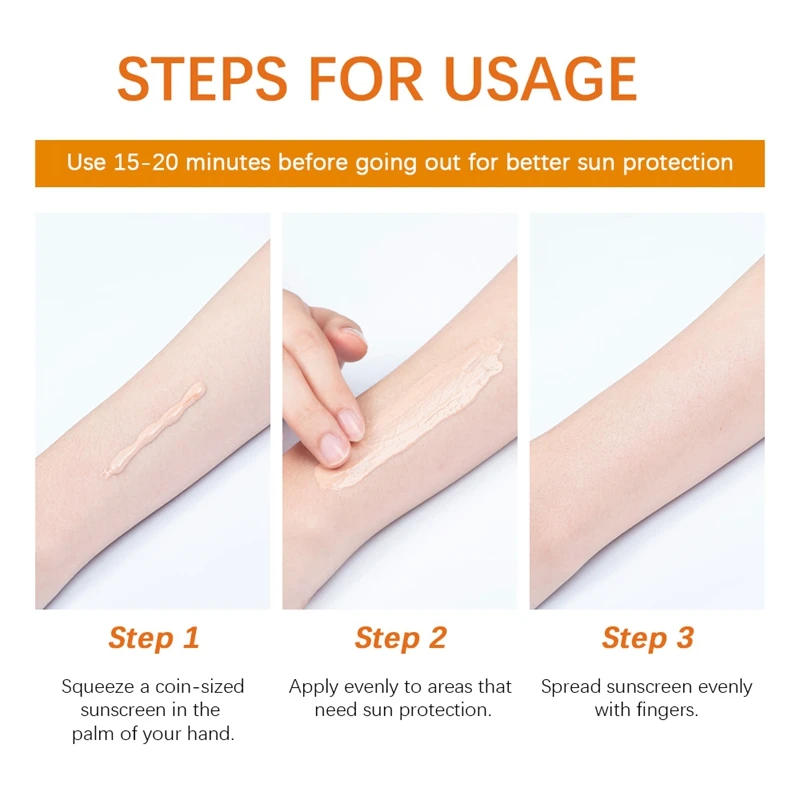 STEPS FOR USAGE

Use 15-20 minutes before going out for better sun protection

Step 1

Squeeze a coin-sized sunscreen in the palm of your hand.

Step 2

Apply evenly to areas that need sun protection.

Step 3

Spread sunscreen evenly with fingers.