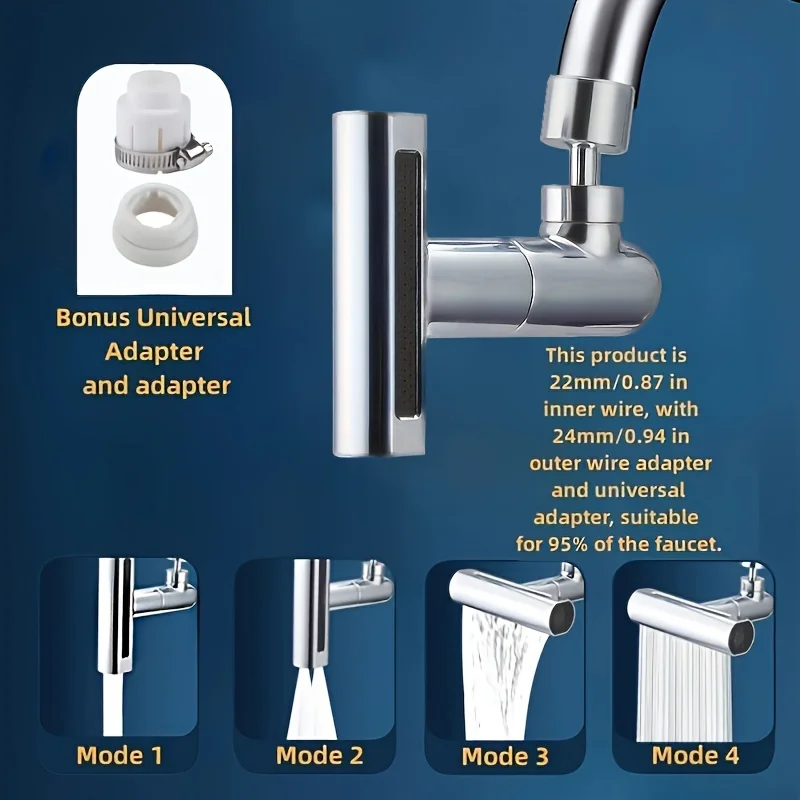 Bonus Universal Adapter and adapter

This product is 22mm/0.87 in inner wire, with 24mm/0.94 in outer wire adapter and universal adapter, suitable for 95% of the faucet.

Mode 1

Mode 2

Mode 3

Mode 4