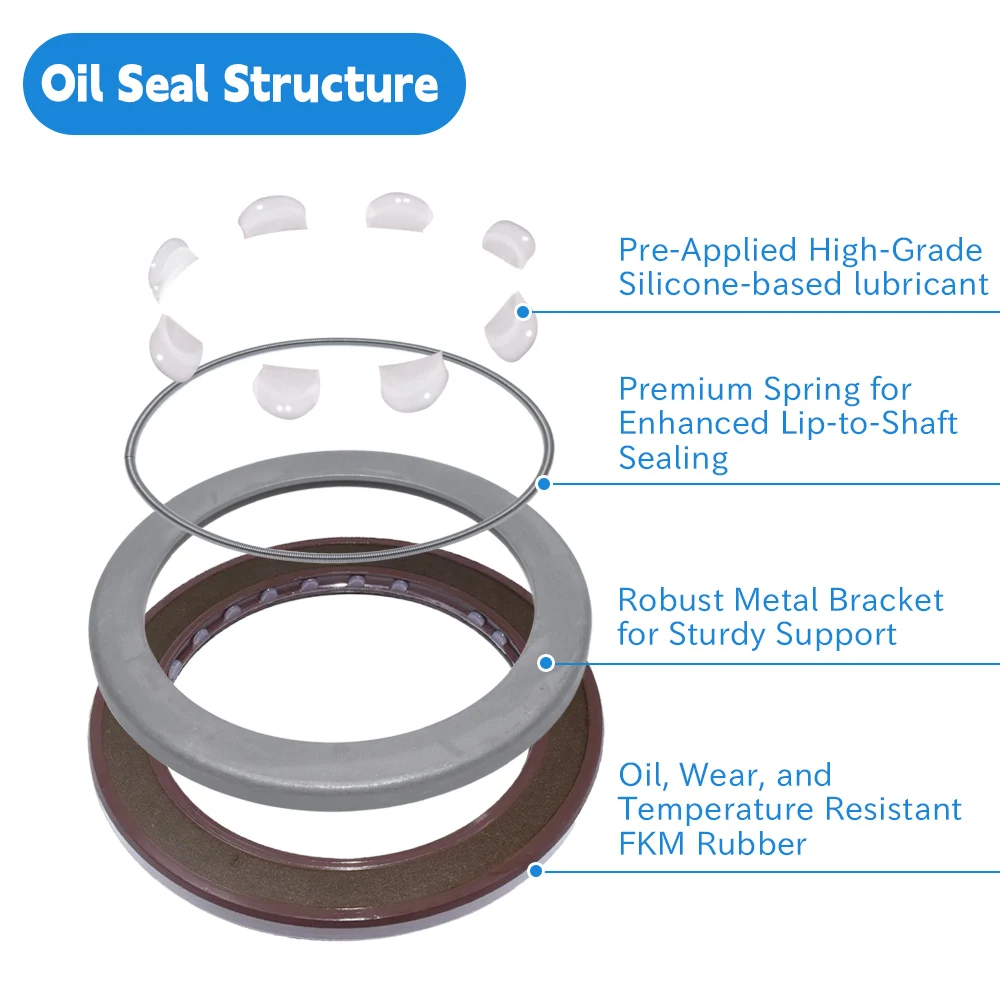 Oil Seal Structure

Pre-Applied High-Grade Silicone-based lubricant

Premium Spring for Enhanced Lip-to-Shaft Sealing

Robust Metal Bracket for Sturdy Support

Oil, Wear, and Temperature Resistant FKM Rubber