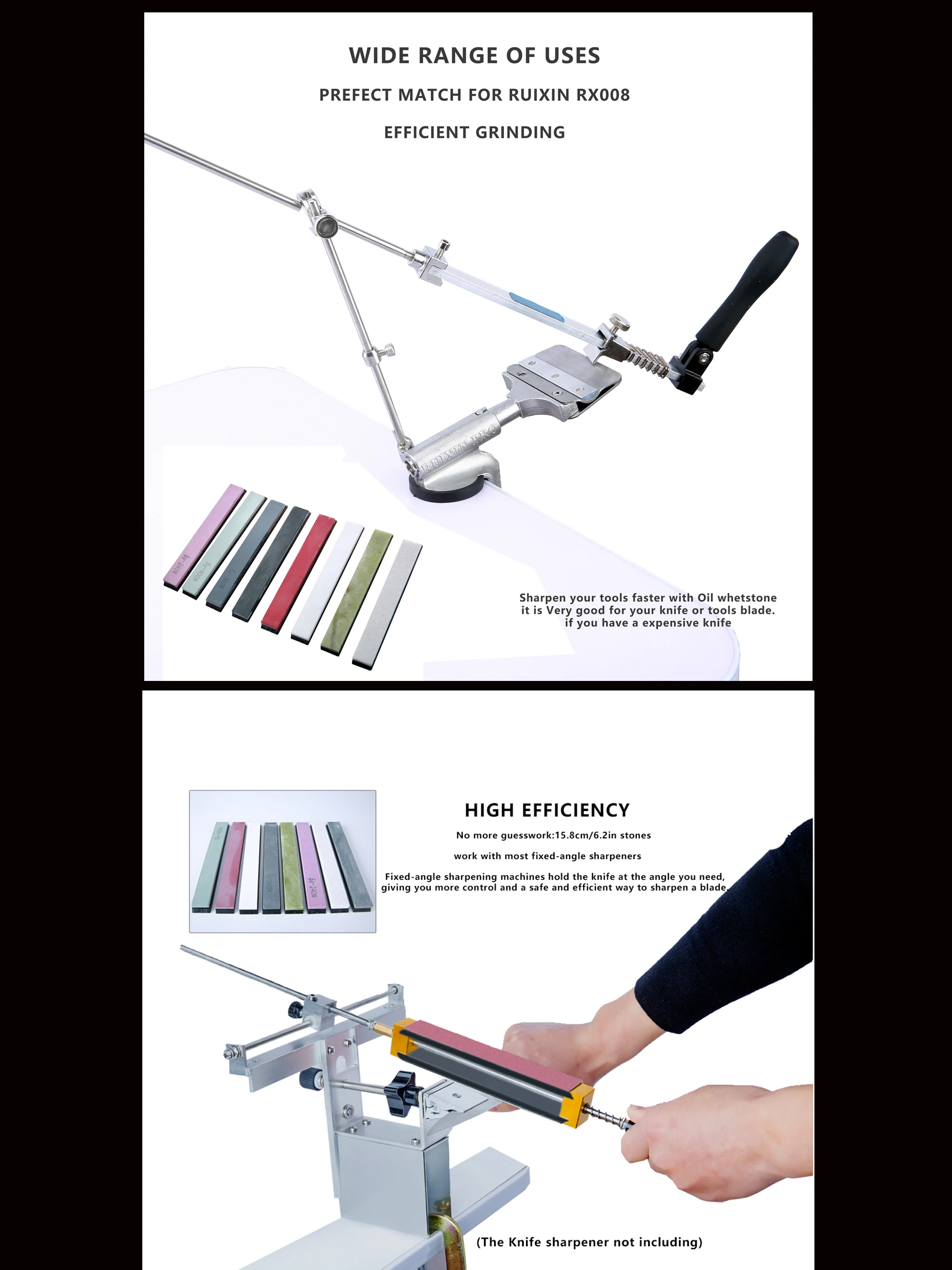 WIDE RANGE OF USES

PREFECT MATCH FOR RUIXIN RX008

EFFICIENT GRINDING

RUIXIN PRO

Sharpen your tools faster with Oil whetstone it is Very good for your knife or tools blade. if you have a expensive knife

HIGH EFFICIENCY

No more guesswork:15.8cm/6.2in stones

work with most fixed-angle sharpeners

Fixed-angle sharpening machines hold the knife at the angle you need, giving you more control and a safe and efficient way to sharpen a blade.

(The Knife sharpener not including)