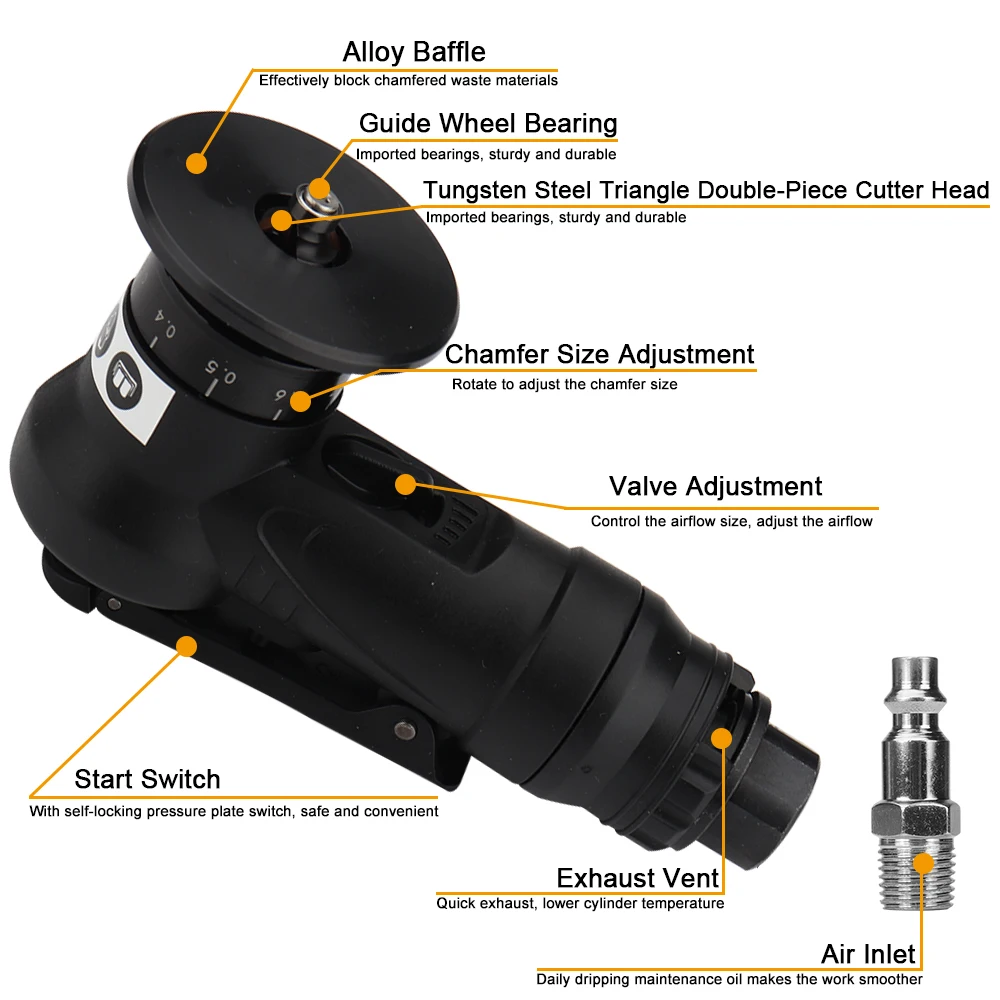 Alloy Baffle
Effectively block chamfered waste materials

Guide Wheel Bearing
Imported bearings, sturdy and durable

Tungsten Steel Triangle Double-Piece Cutter Head
Imported bearings, sturdy and durable

0.4
0.5
6

Chamfer Size Adjustment
Rotate to adjust the chamfer size

Valve Adjustment
Control the airflow size, adjust the airflow

Start Switch
With self-locking pressure plate switch, safe and convenient

Exhaust Vent
Quick exhaust, lower cylinder temperature

Air Inlet
Daily dripping maintenance oil makes the work smoother