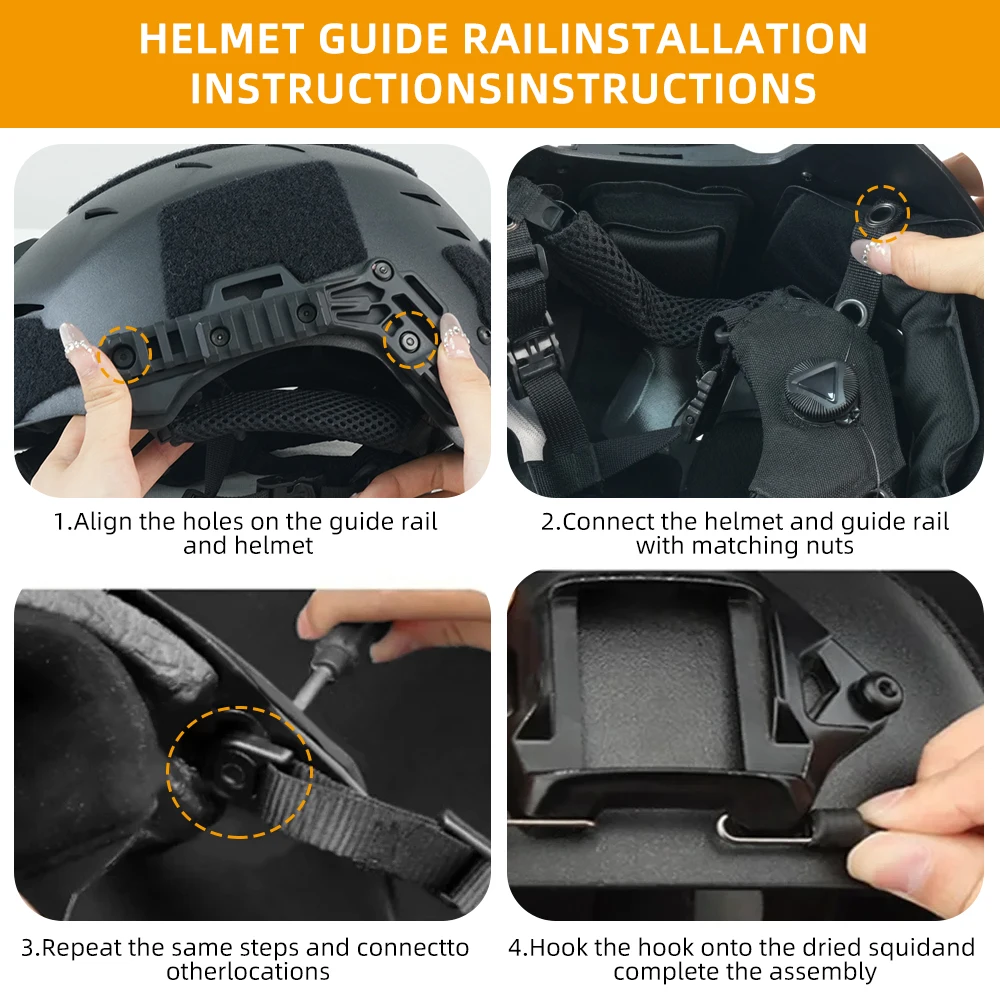 HELMET GUIDE RAILINSTALLATION INSTRUCTIONSINSTRUCTIONS

1.Align the holes on the guide rail and helmet

2.Connect the helmet and guide rail with matching nuts

3.Repeat the same steps and connectto otherlocations

4.Hook the hook onto the dried squidand complete the assembly