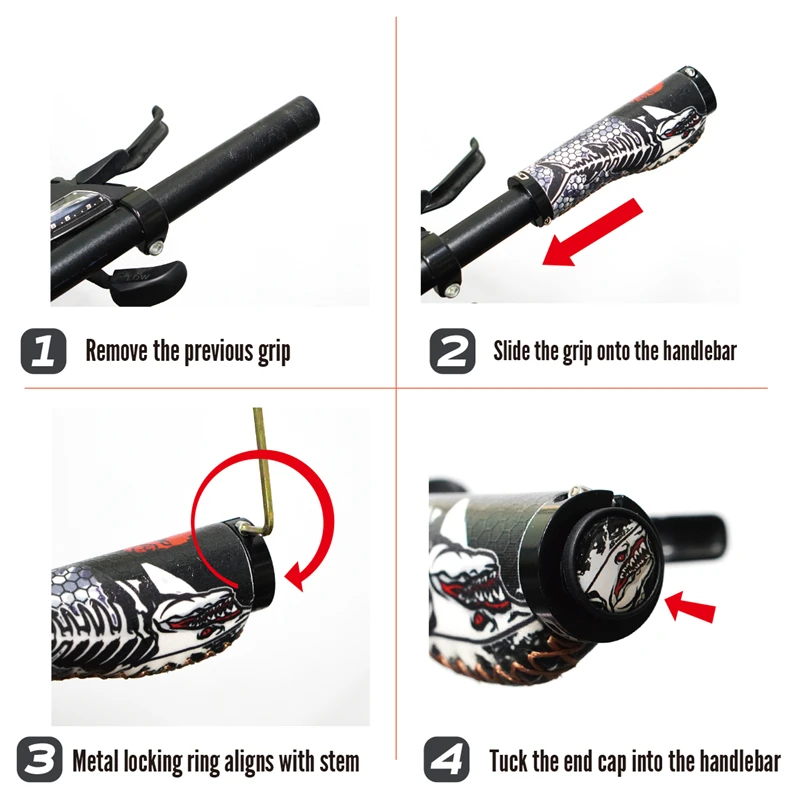 LOW

1 Remove the previous grip

2 Slide the grip onto the handlebar

3 Metal locking ring aligns with stem

4 Tuck the end cap into the handlebar