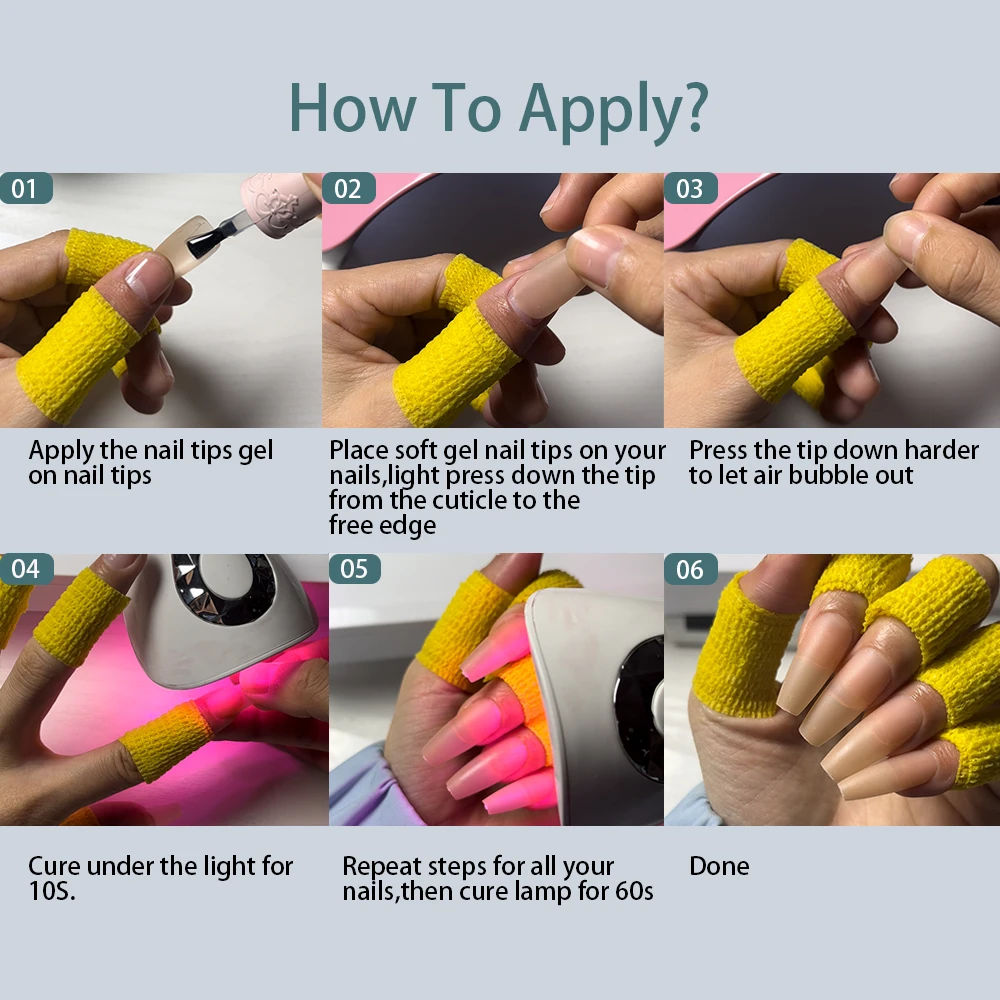 How To Apply?

01

Apply the nail tips gel on nail tips

02

Place soft gel nail tips on your nails,light press down the tip from the cuticle to the free edge

03

Press the tip down harder to let air bubble out

04

Cure under the light for 10S.

05

Repeat steps for all your nails,then cure lamp for 60s

06

Done