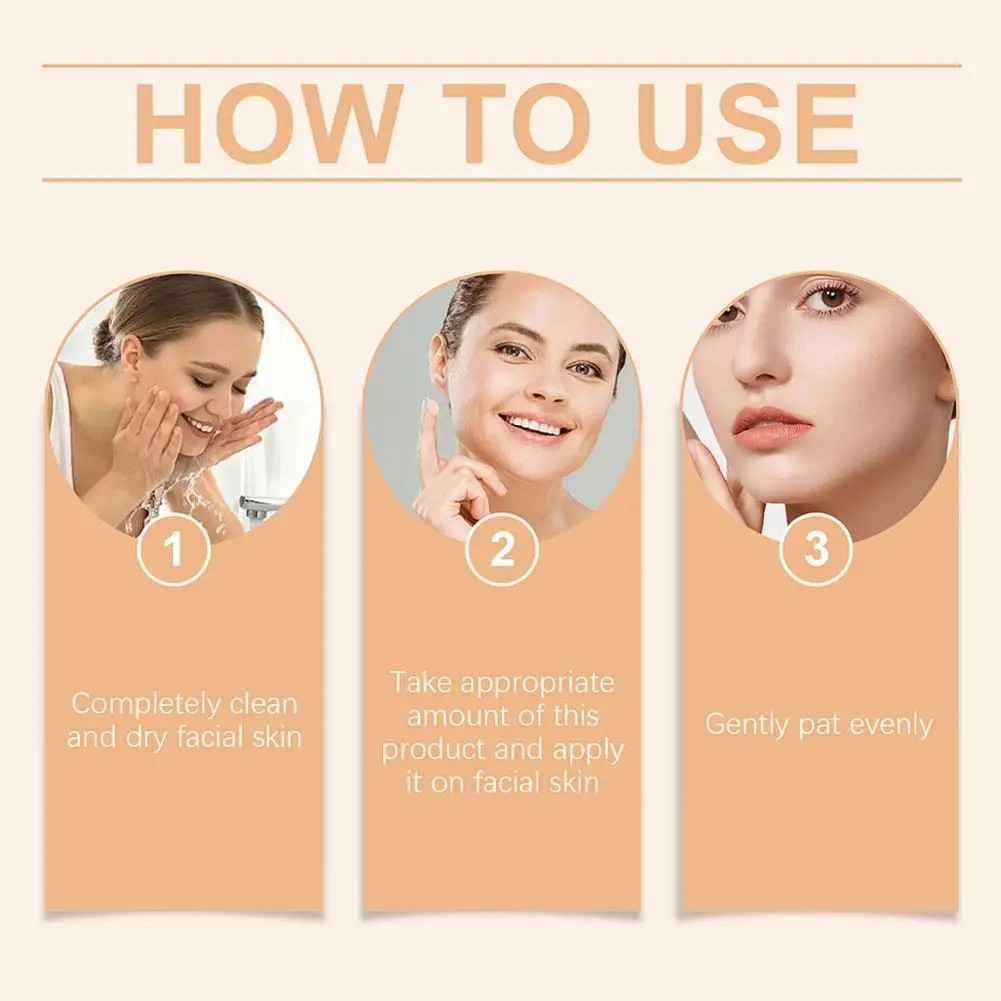 HOW TO USE

1

Completely clean and dry facial skin

2

Take appropriate amount of this product and apply it on facial skin

3

Gently pat evenly