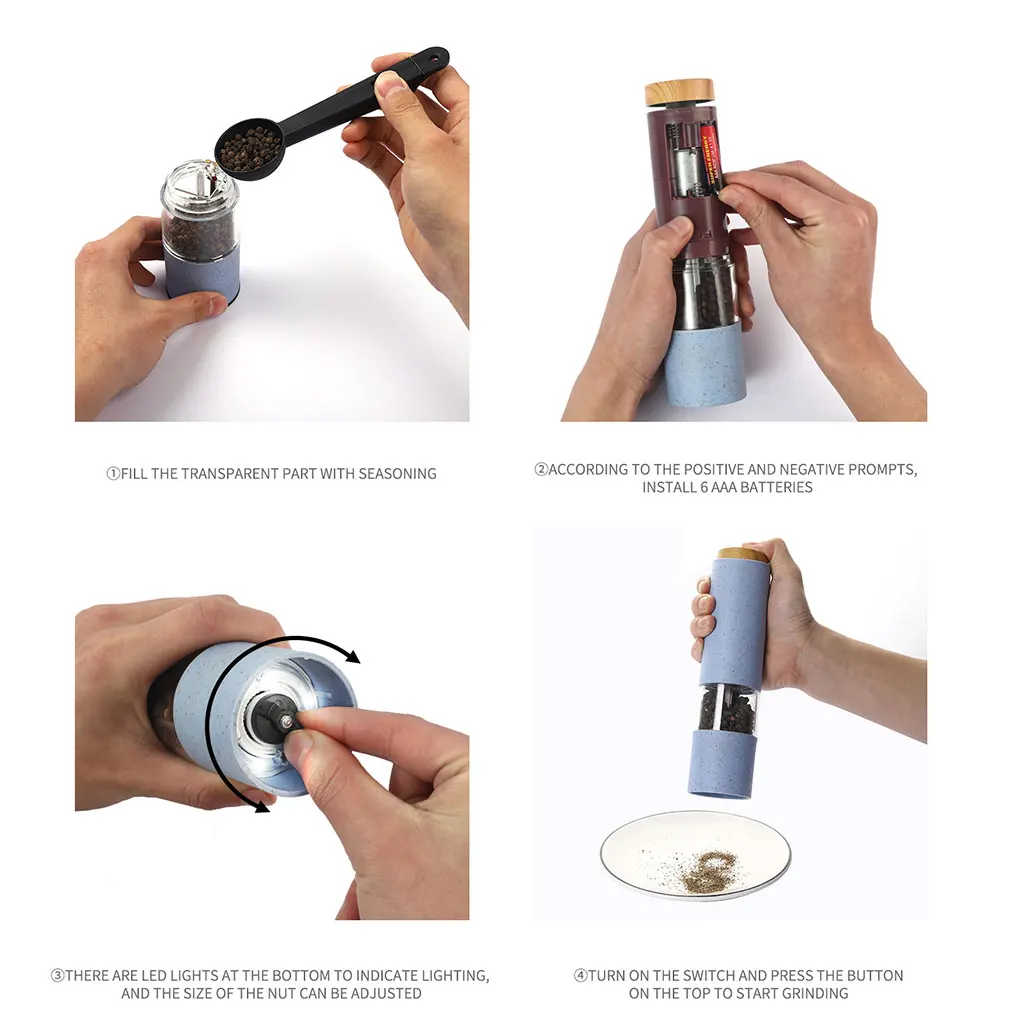 ①FILL THE TRANSPARENT PART WITH SEASONING

②ACCORDING TO THE POSITIVE AND NEGATIVE PROMPTS, INSTALL 6 AAA BATTERIES

③THERE ARE LED LIGHTS AT THE BOTTOM TO INDICATE LIGHTING, AND THE SIZE OF THE NUT CAN BE ADJUSTED

④TURN ON THE SWITCH AND PRESS THE BUTTON ON THE TOP TO START GRINDING