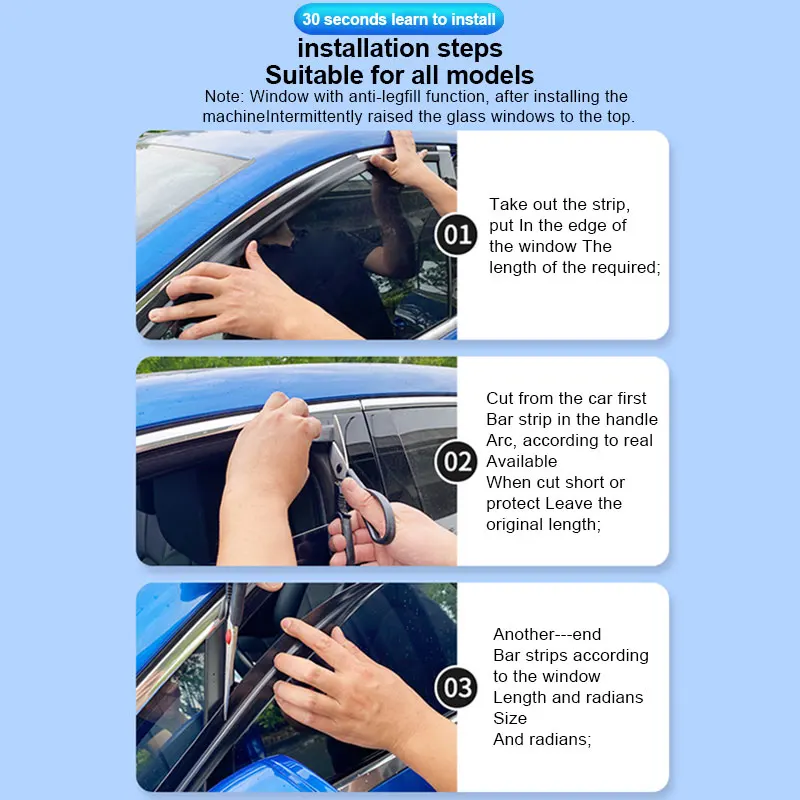 30 seconds learn to install

installation steps
Suitable for all models

Note: Window with anti-legfill function, after installing the machineIntermittently raised the glass windows to the top.

01

Take out the strip, put In the edge of the window The length of the required;

02

Cut from the car first Bar strip in the handle Arc, according to real Available
When cut short or protect Leave the original length;

03

Another---end
Bar strips according to the window
Length and radians
Size
And radians;