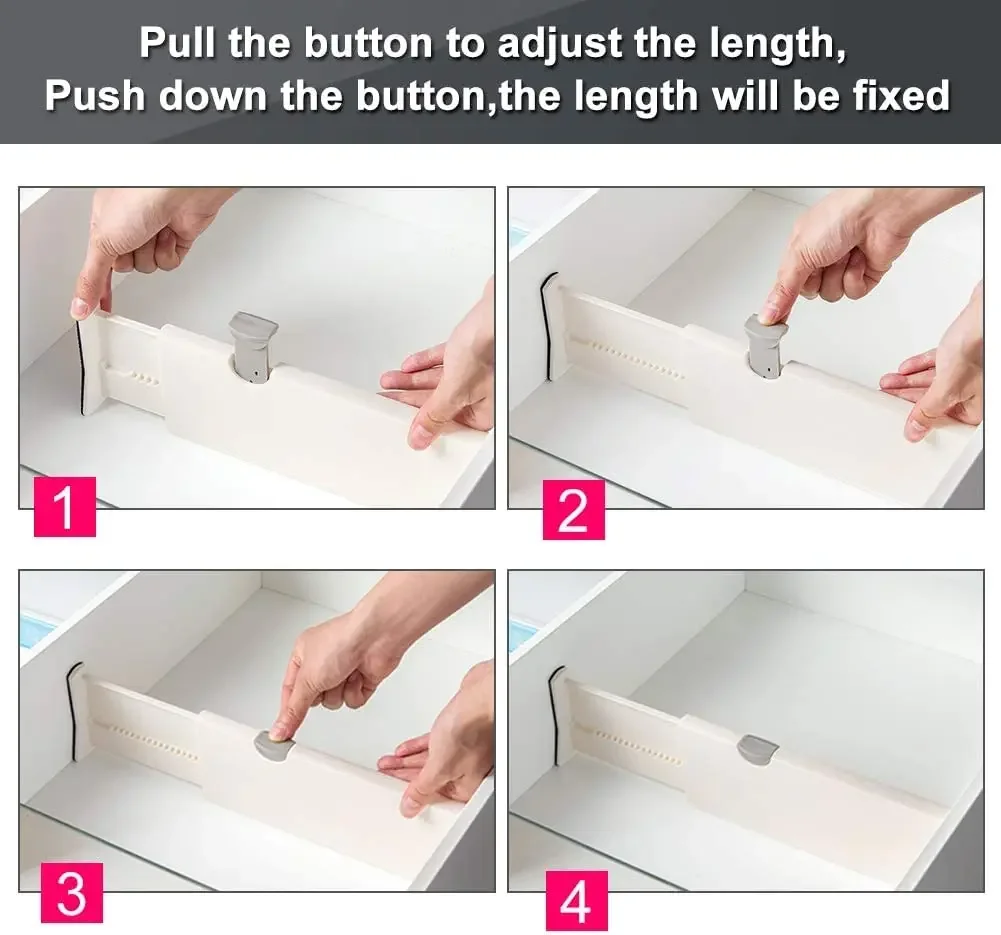 Pull the button to adjust the length,
Push down the button,the length will be fixed

1

2

3

4