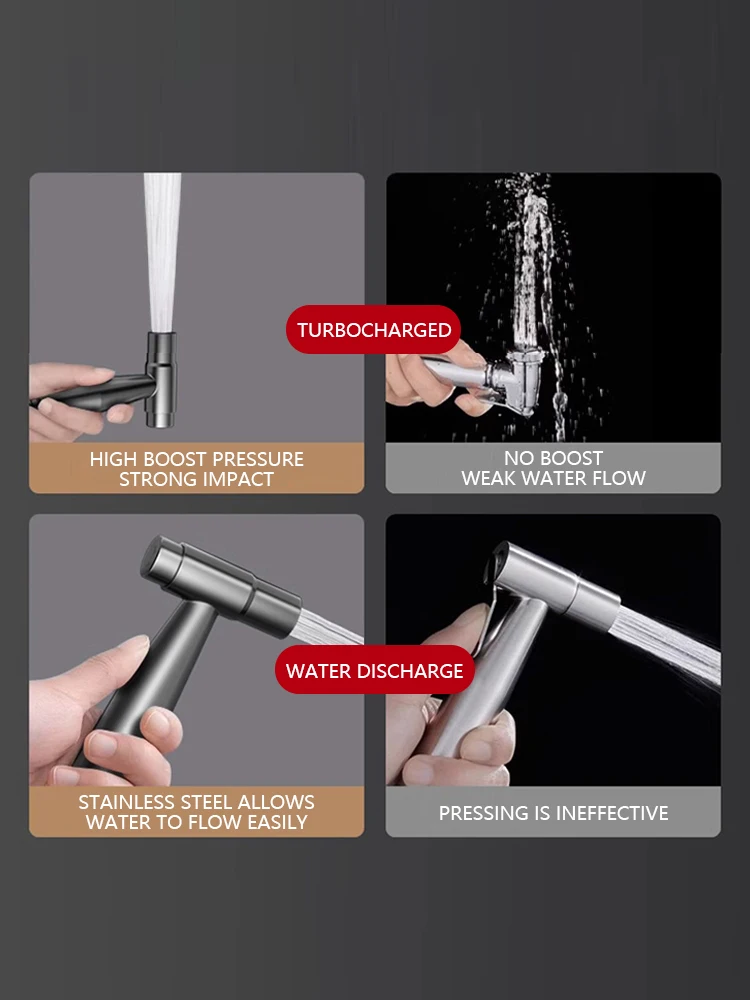 TURBOCHARGED

HIGH BOOST PRESSURE
STRONG IMPACT

NO BOOST
WEAK WATER FLOW

WATER DISCHARGE

STAINLESS STEEL ALLOWS
WATER TO FLOW EASILY

PRESSING IS INEFFECTIVE