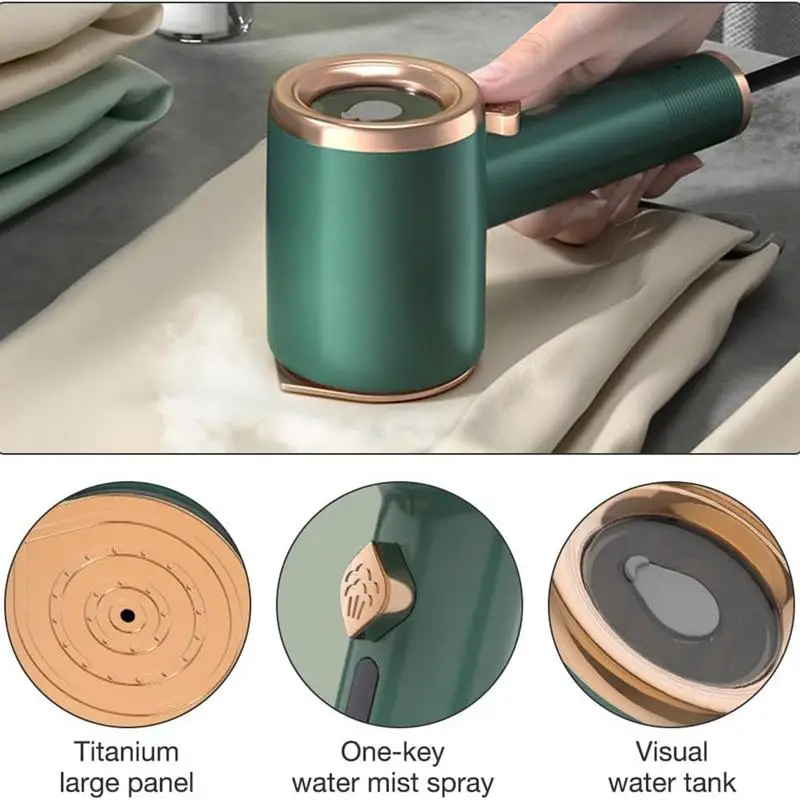 Titanium
large panel

One-key
water mist spray

Visual
water tank