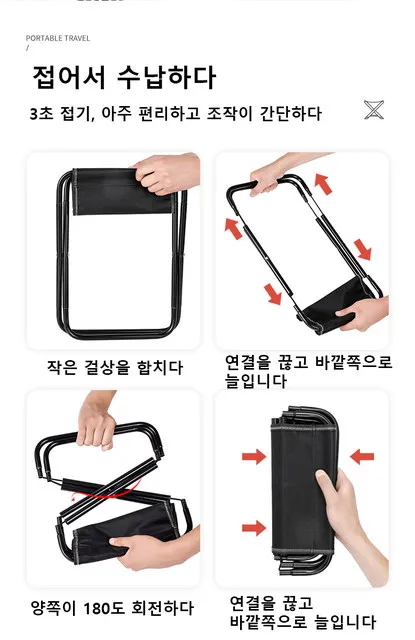 PORTABLE TRAVEL
/

접어서 수납하다

3초 접기, 아주 편리하고 조작이 간단하다

작은 걸상을 합치다

연결을 끊고 바깥쪽으로 늘입니다

양쪽이 180도 회전하다

연결을 끊고 바깥쪽으로 늘입니다