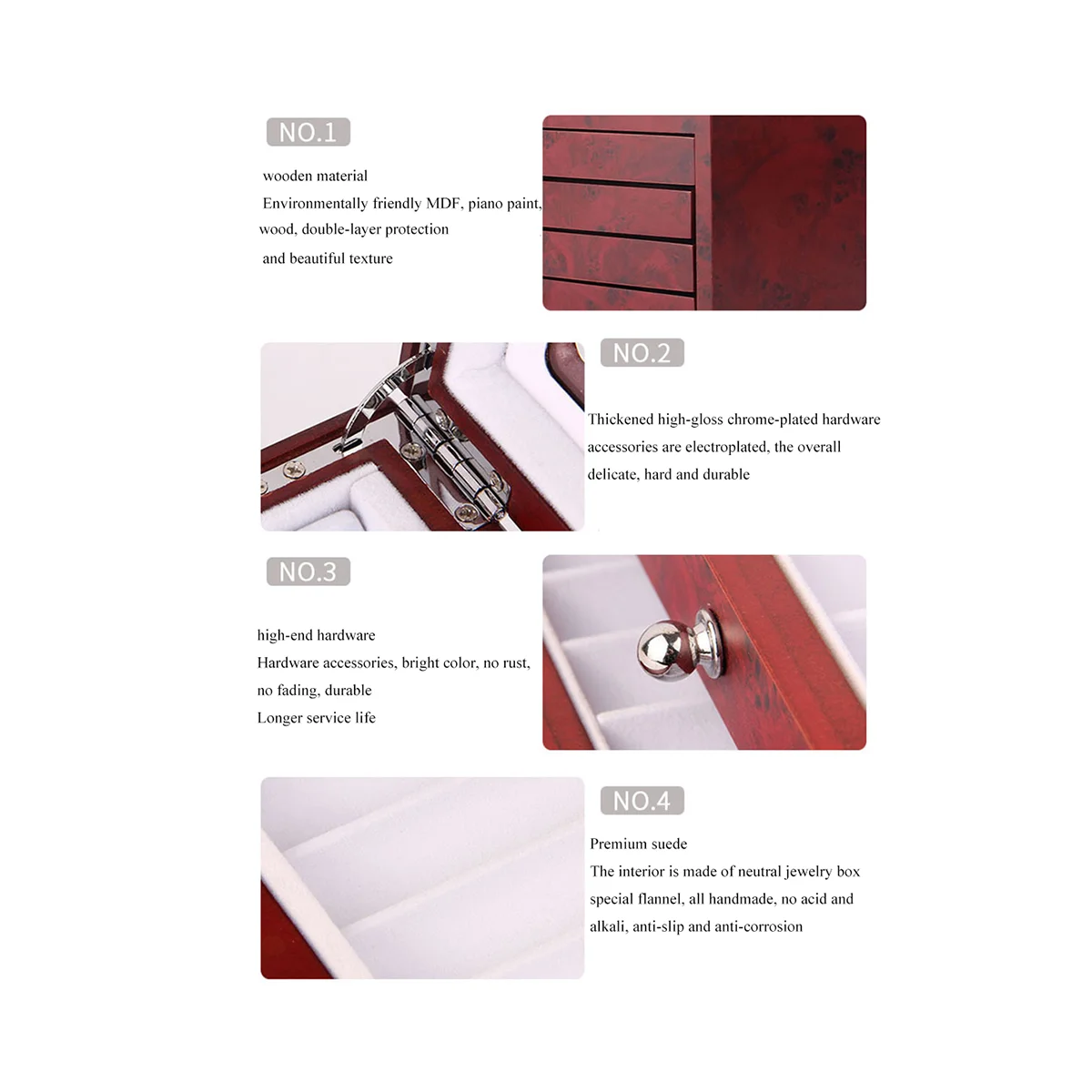 NO.1

wooden material
Environmentally friendly MDF, piano paint, wood, double-layer protection
and beautiful texture

NO.2

Thickened high-gloss chrome-plated hardware accessories are electroplated, the overall delicate, hard and durable

NO.3

high-end hardware
Hardware accessories, bright color, no rust, no fading, durable
Longer service life

NO.4

Premium suede
The interior is made of neutral jewelry box special flannel, all handmade, no acid and alkali, anti-slip and anti-corrosion