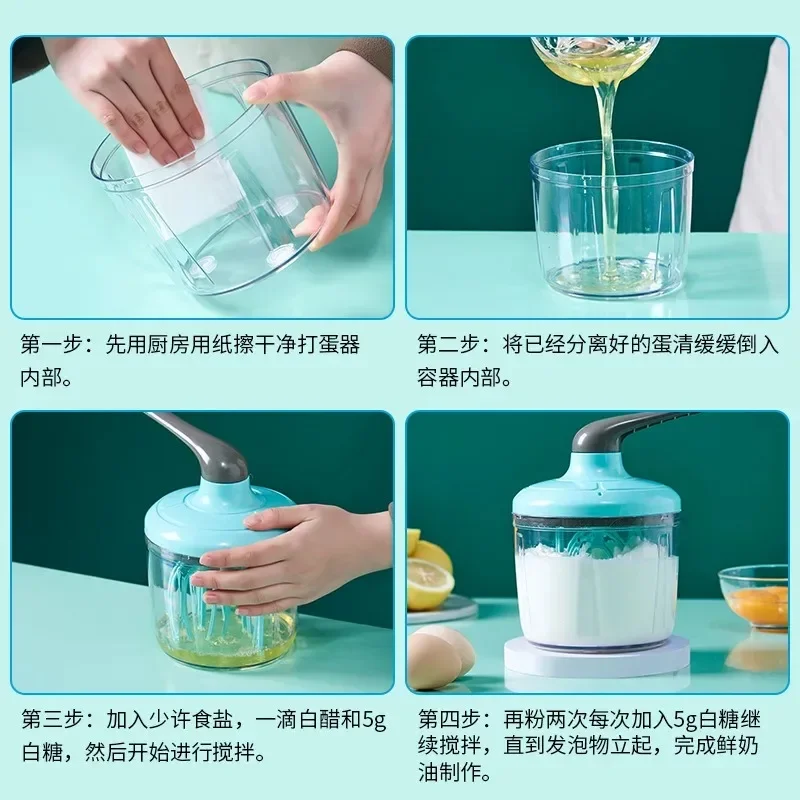 第一步：先用厨房用纸擦干净打蛋器内部。

第二步：将已经分离好的蛋清缓缓倒入容器内部。

第三步：加入少许食盐，一滴白醋和5g白糖，然后开始进行搅拌。

第四步：再粉两次每次加入5g白糖继续搅拌，直到发泡物立起，完成鲜奶油制作。