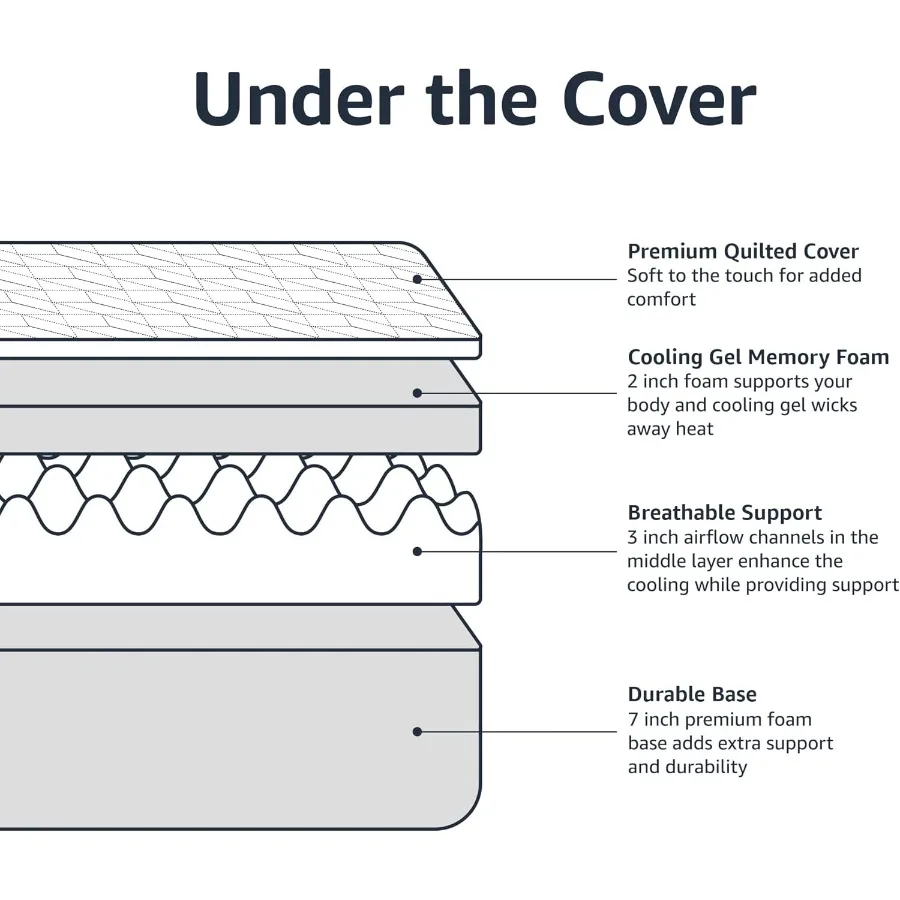 Under the Cover

Premium Quilted Cover
Soft to the touch for added comfort

Cooling Gel Memory Foam
2 inch foam supports your body and cooling gel wicks away heat

Breathable Support
3 inch airflow channels in the middle layer enhance the cooling while providing support

Durable Base
7 inch premium foam base adds extra support and durability