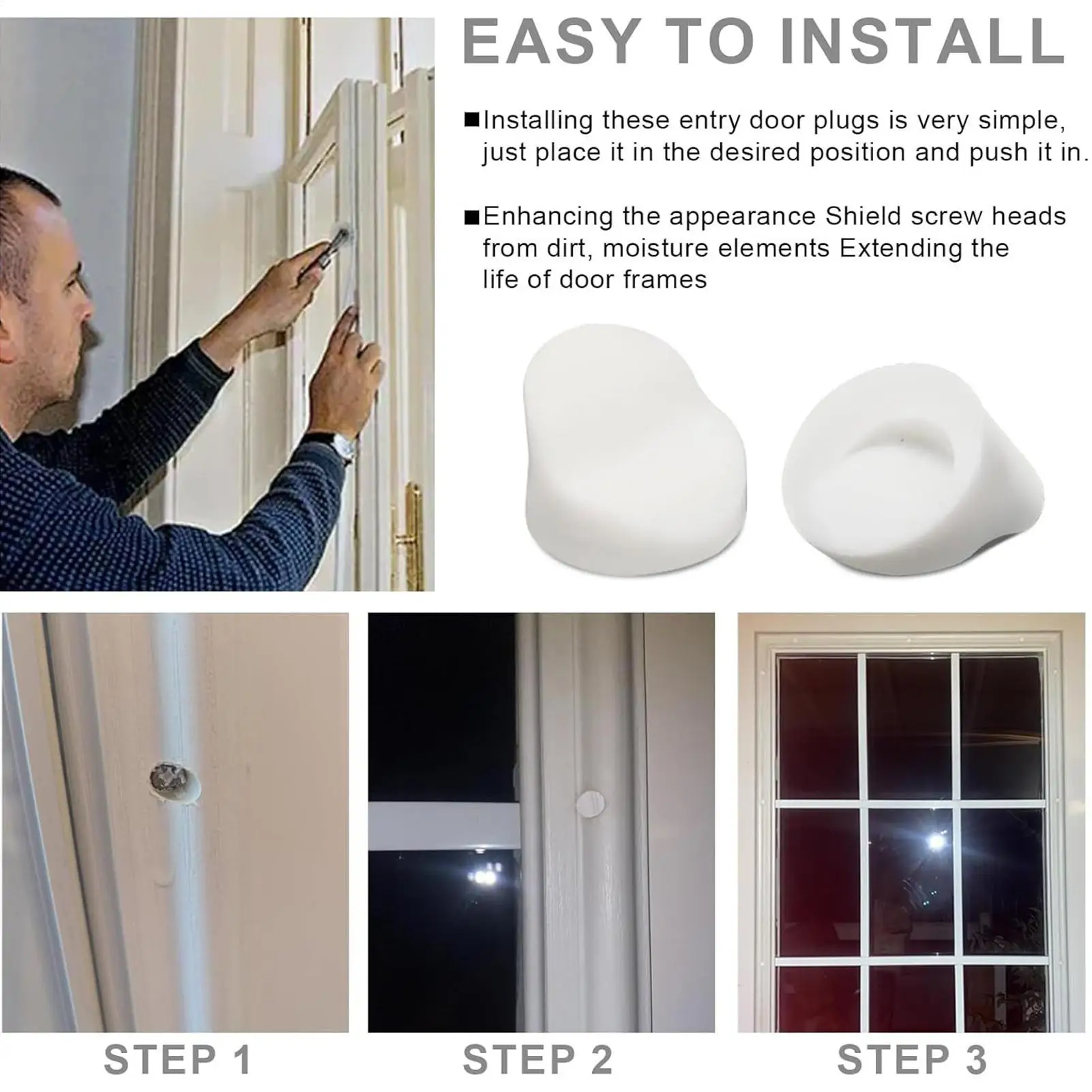 EASY TO INSTALL

■Installing these entry door plugs is very simple, just place it in the desired position and push it in.

■Enhancing the appearance Shield screw heads from dirt, moisture elements Extending the life of door frames

STEP 1

STEP 2

STEP 3