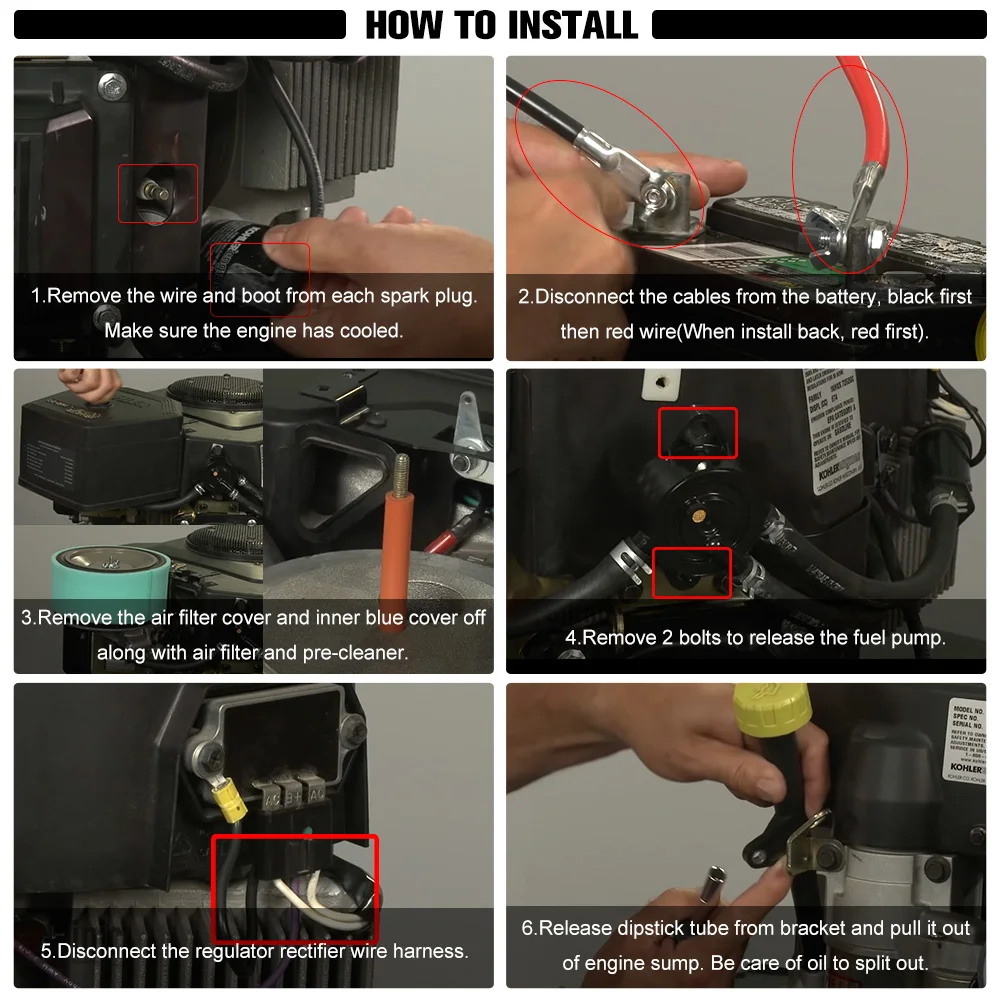 HOW TO INSTALL

1.Remove the wire and boot from each spark plug. Make sure the engine has cooled.

2.Disconnect the cables from the battery, black first then red wire(When install back, red first).

3.Remove the air filter cover and inner blue cover off along with air filter and pre-cleaner.

4.Remove 2 bolts to release the fuel pump.

AC B+ AC

5.Disconnect the regulator rectifier wire harness.

MODEL NO.
SPEC NO.
SERIAL NO.
KOHLER

6.Release dipstick tube from bracket and pull it out of engine sump. Be care of oil to split out.