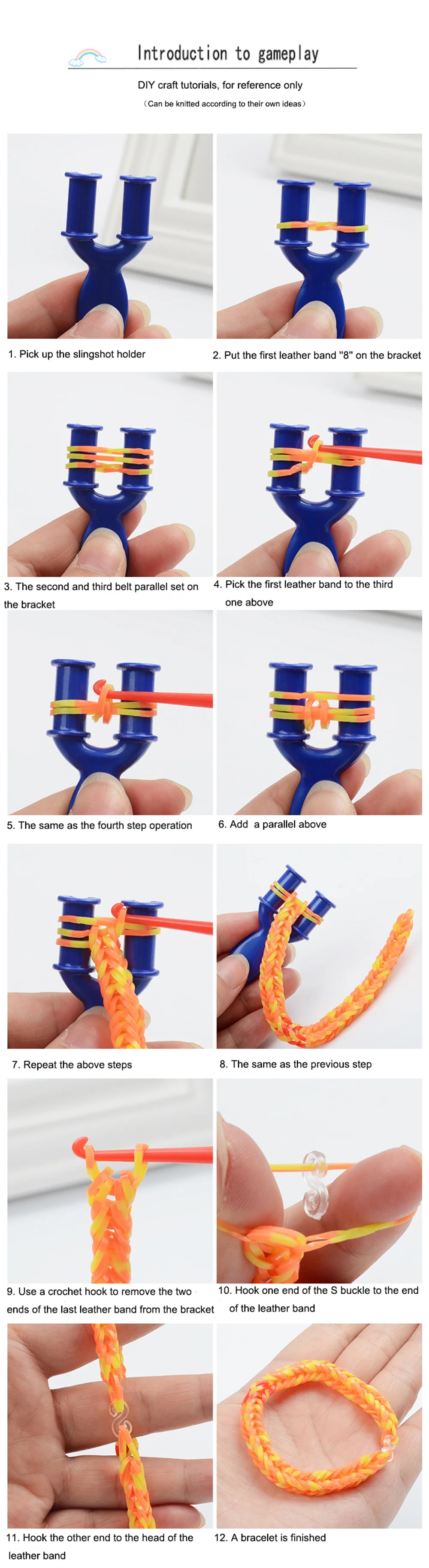 Introduction to gameplay

DIY craft tutorials, for reference only

（Can be knitted according to their own ideas）

1. Pick up the slingshot holder

2. Put the first leather band "8" on the bracket

3. The second and third belt parallel set on the bracket

4. Pick the first leather band to the third one above

5. The same as the fourth step operation

6. Add a parallel above

7. Repeat the above steps

8. The same as the previous step

9. Use a crochet hook to remove the two ends of the last leather band from the bracket

10. Hook one end of the S buckle to the end of the leather band

11. Hook the other end to the head of the leather band

12. A bracelet is finished