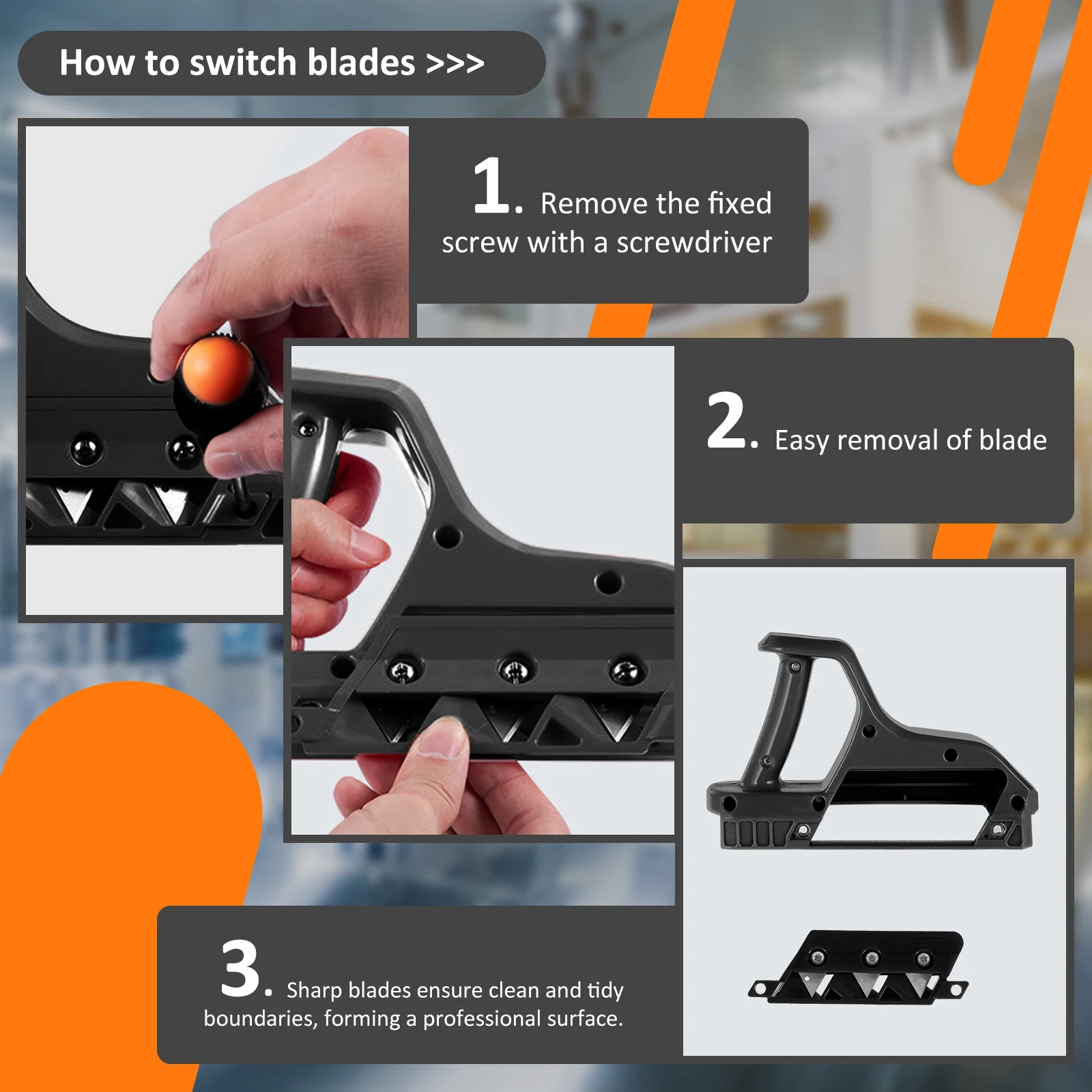 How to switch blades >>>

1. Remove the fixed screw with a screwdriver

2. Easy removal of blade

3. Sharp blades ensure clean and tidy boundaries, forming a professional surface.