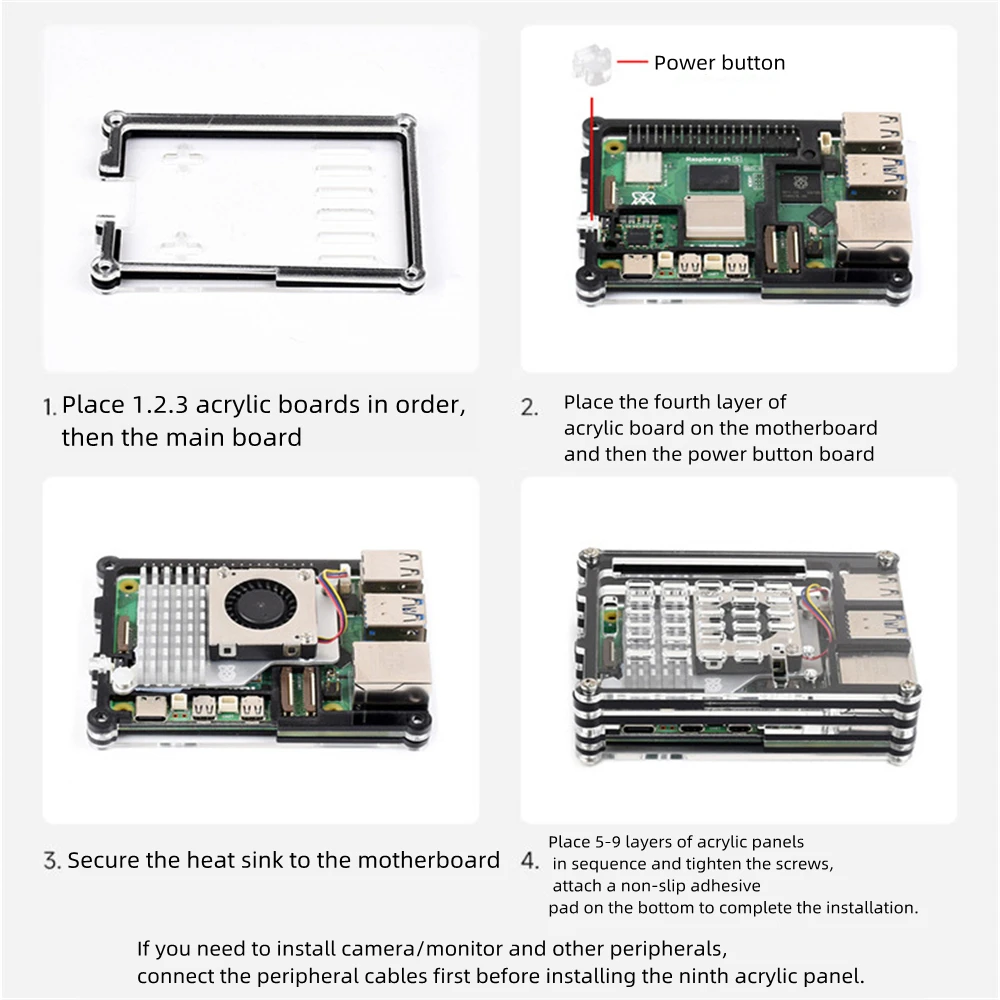 Power button

Raspberry Pi 5

1. Place 1.2.3 acrylic boards in order, then the main board

2. Place the fourth layer of acrylic board on the motherboard and then the power button board

3. Secure the heat sink to the motherboard

4. Place 5-9 layers of acrylic panels in sequence and tighten the screws, attach a non-slip adhesive pad on the bottom to complete the installation.

If you need to install camera/monitor and other peripherals, connect the peripheral cables first before installing the ninth acrylic panel.