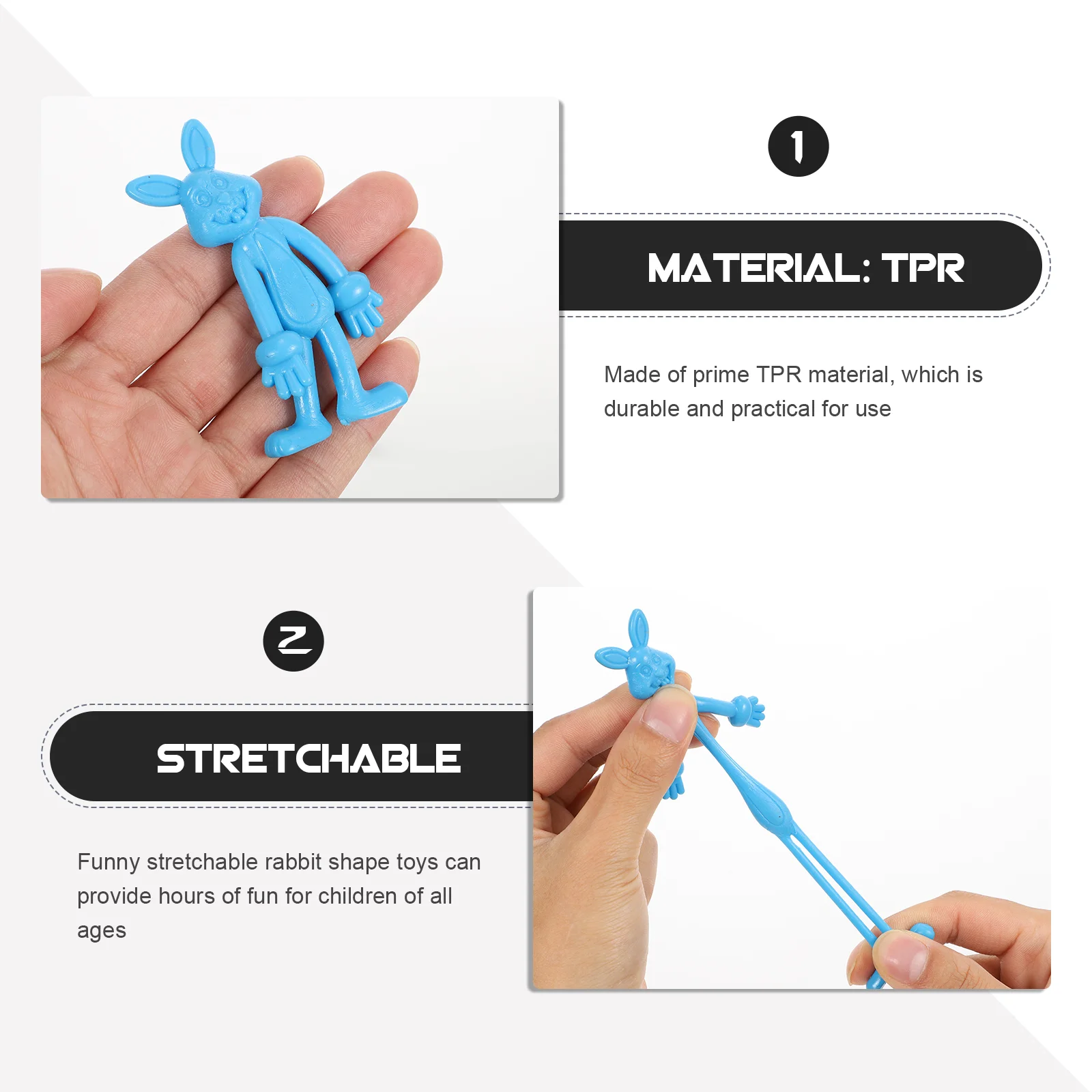 1

MATERIAL: TPR

Made of prime TPR material, which is durable and practical for use

2

STRETCHABLE

Funny stretchable rabbit shape toys can provide hours of fun for children of all ages