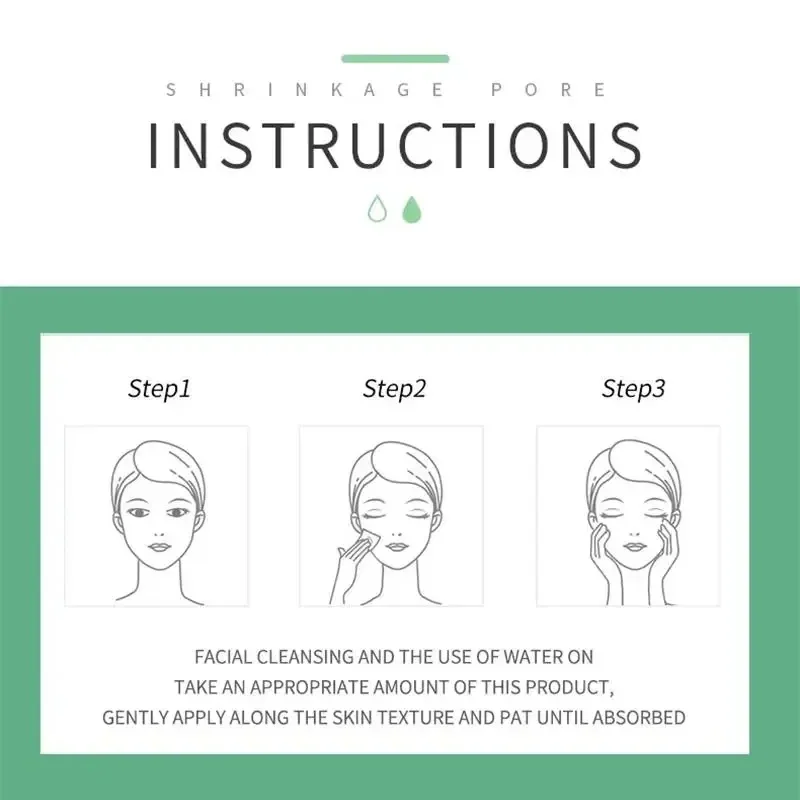 SHRINKAGE PORE

INSTRUCTIONS

Step1

Step2

Step3

FACIAL CLEANSING AND THE USE OF WATER ON
TAKE AN APPROPRIATE AMOUNT OF THIS PRODUCT,
GENTLY APPLY ALONG THE SKIN TEXTURE AND PAT UNTIL ABSORBED