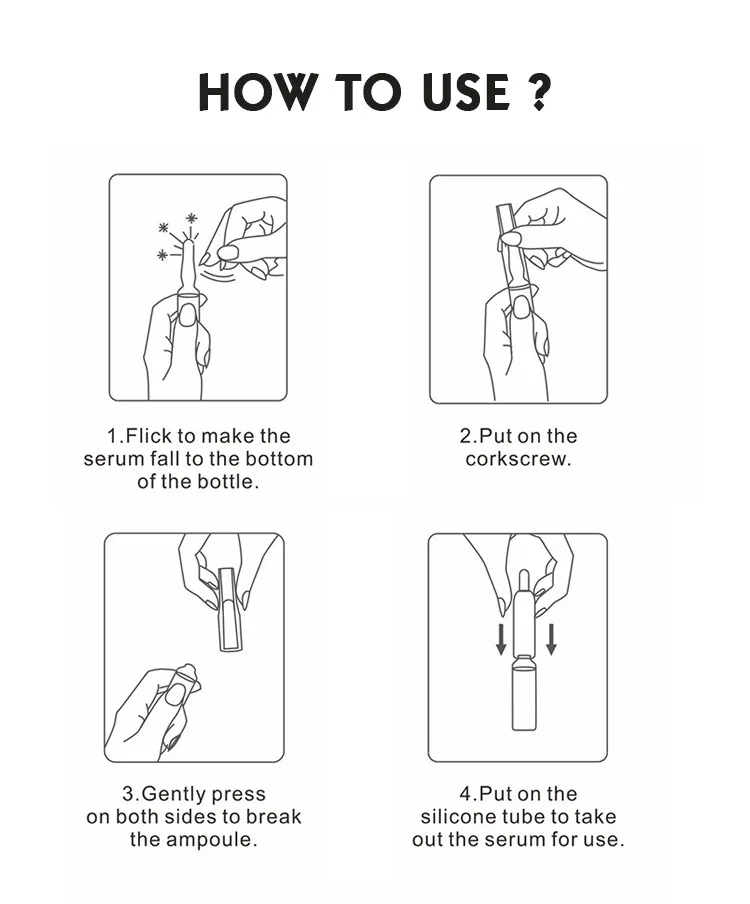 HOW TO USE ?

1.Flick to make the serum fall to the bottom of the bottle.

2.Put on the corkscrew.

3.Gently press on both sides to break the ampoule.

4.Put on the silicone tube to take out the serum for use.