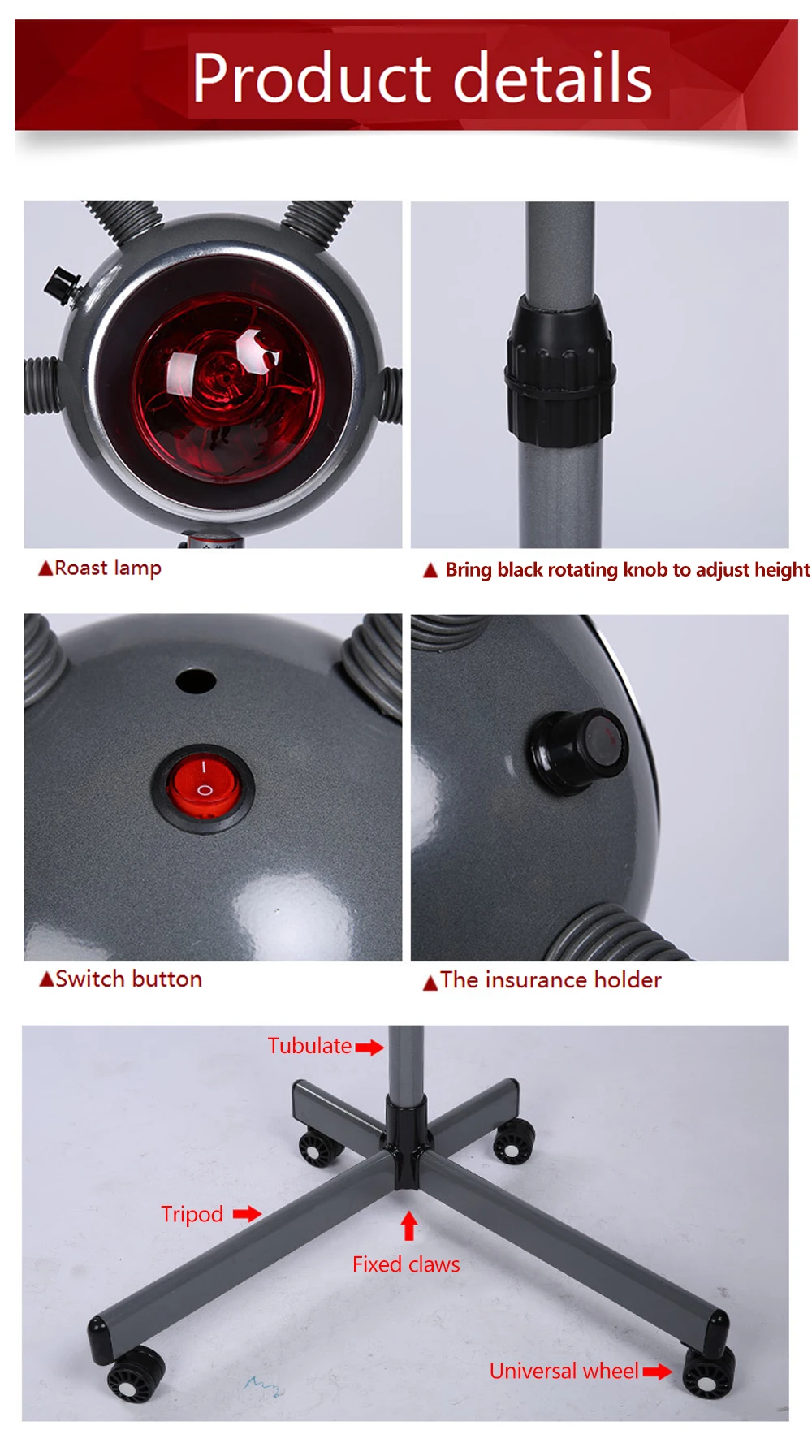 Product details

▲Roast lamp

▲ Bring black rotating knob to adjust height

▲Switch button

▲The insurance holder

Tubulate

Tripod

Fixed claws

Universal wheel