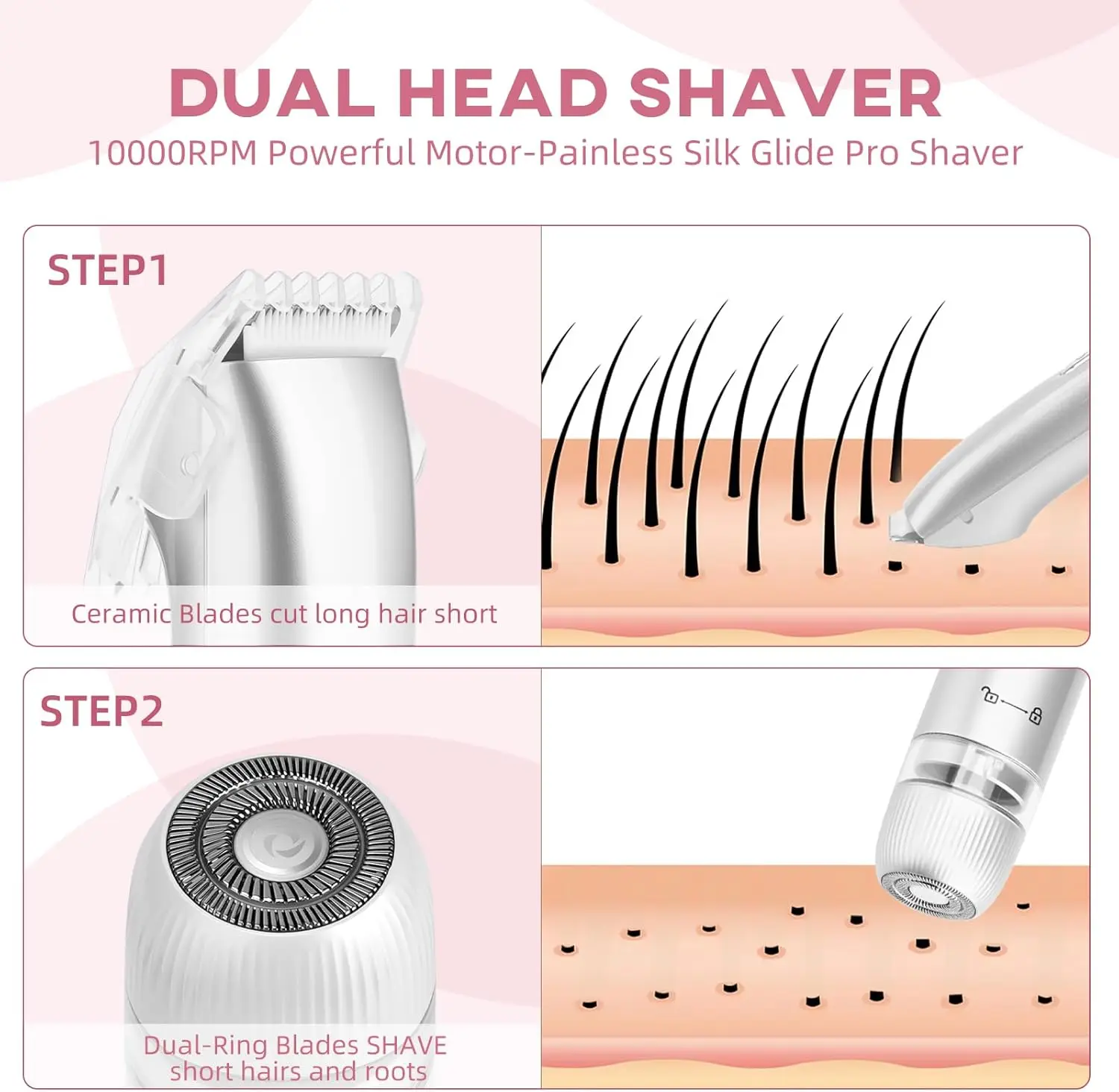 DUAL HEAD SHAVER

10000RPM Powerful Motor-Painless Silk Glide Pro Shaver

STEP1

Ceramic Blades cut long hair short

STEP2

Dual-Ring Blades SHAVE short hairs and roots