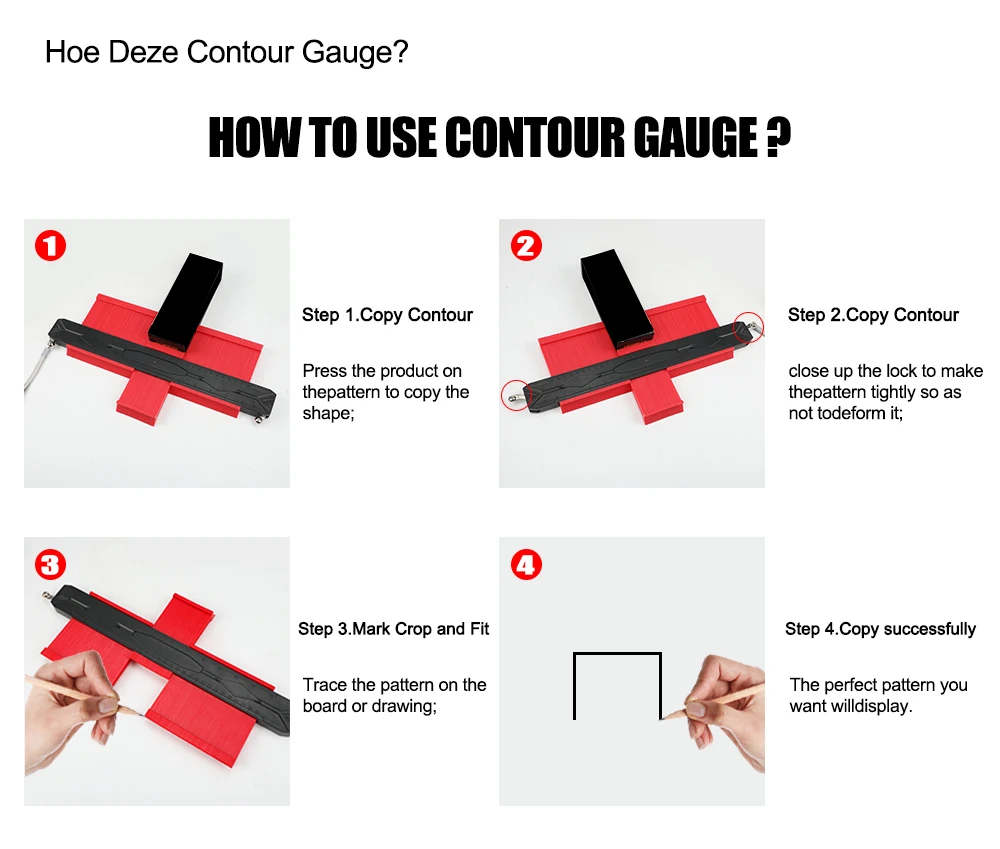 Hoe Deze Contour Gauge?

HOW TO USE CONTOUR GAUGE ?

1

Step 1.Copy Contour

Press the product on thepattern to copy the shape;

2

Step 2.Copy Contour

close up the lock to make thepattern tightly so as not todeform it;

3

Step 3.Mark Crop and Fit

Trace the pattern on the board or drawing;

4

Step 4.Copy successfully

The perfect pattern you want willdisplay.