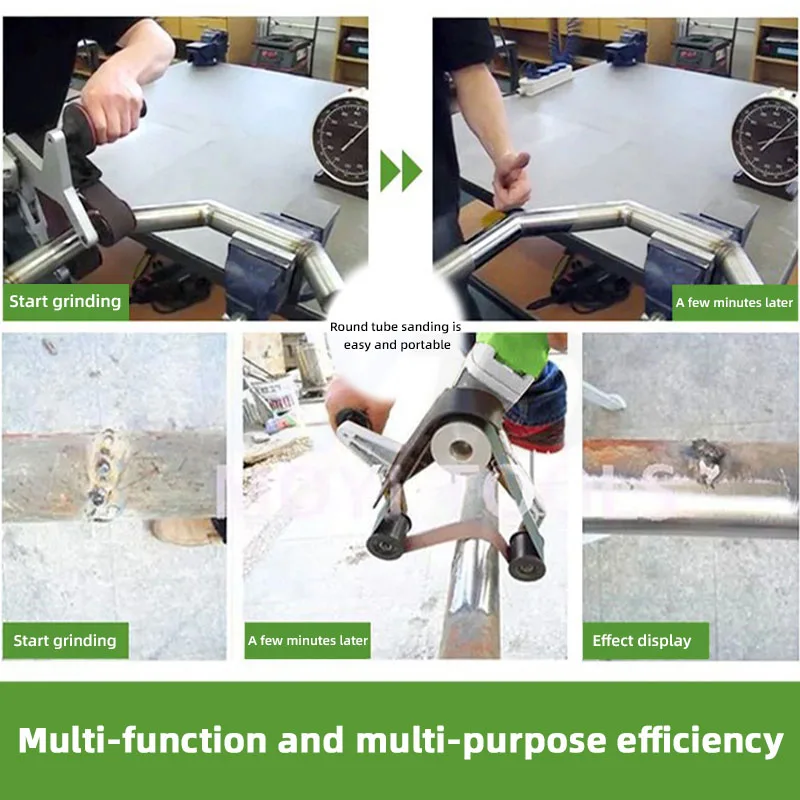 Start grinding

A few minutes later

Round tube sanding is easy and portable

Start grinding

A few minutes later

Effect display

Multi-function and multi-purpose efficiency