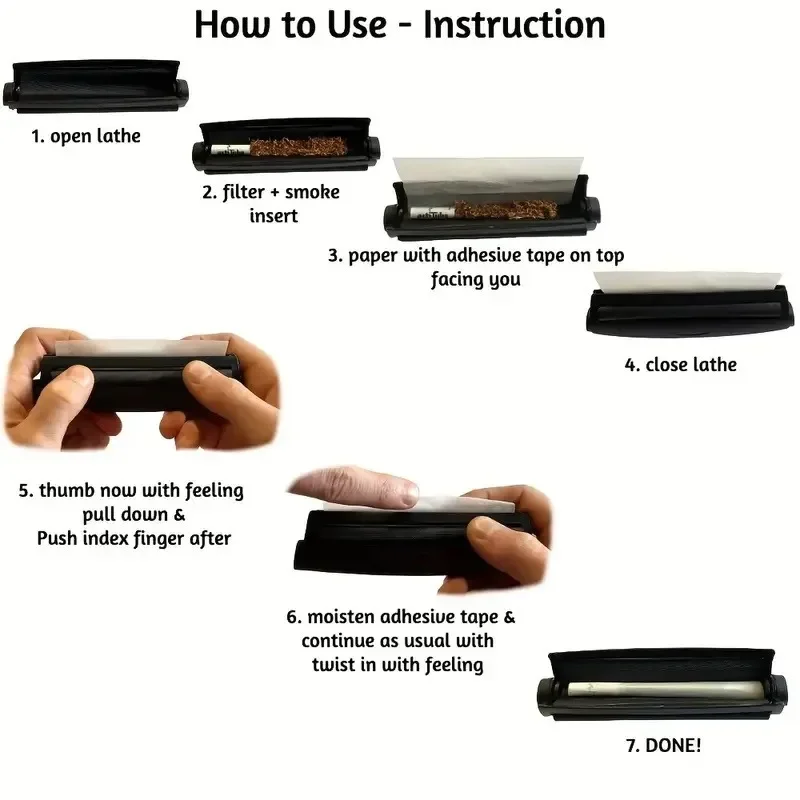 How to Use - Instruction

1. open lathe

2. filter + smoke insert

3. paper with adhesive tape on top facing you

4. close lathe

5. thumb now with feeling pull down & Push index finger after

6. moisten adhesive tape & continue as usual with twist in with feeling

7. DONE!