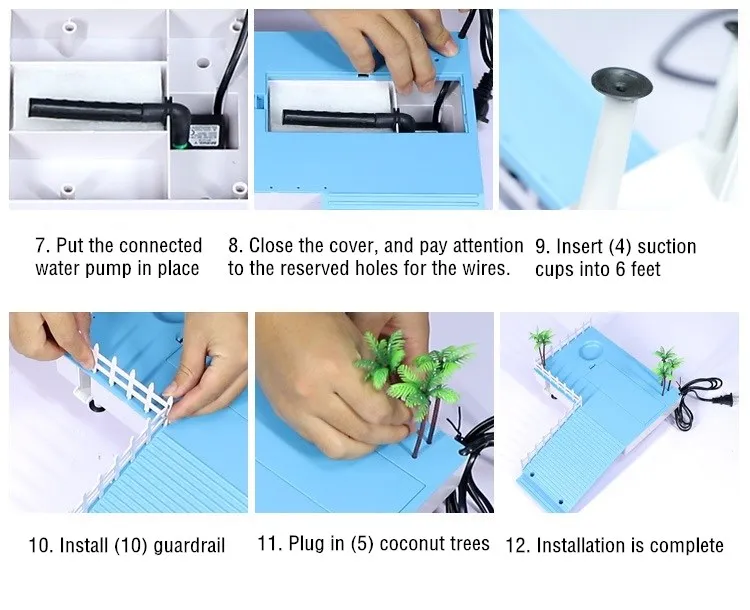 7. Put the connected water pump in place

8. Close the cover, and pay attention to the reserved holes for the wires.

9. Insert (4) suction cups into 6 feet

10. Install (10) guardrail

11. Plug in (5) coconut trees

12. Installation is complete