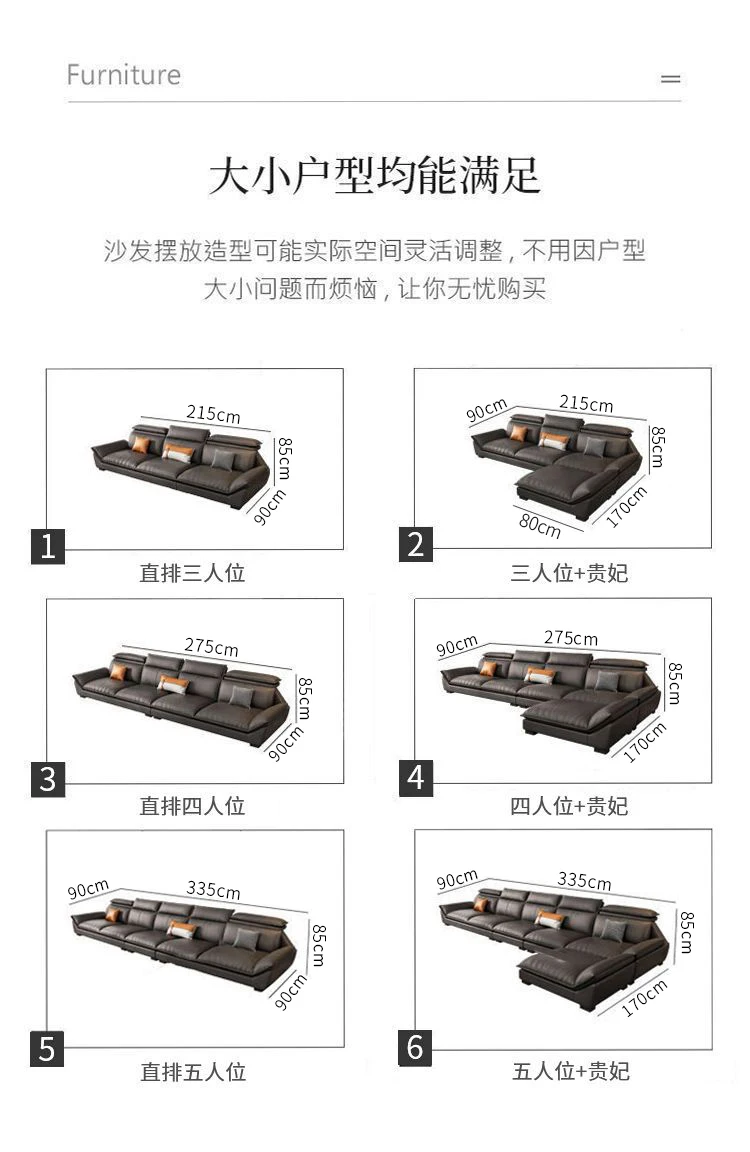 Furniture

大小户型均能满足

沙发摆放造型可能实际空间灵活调整，不用因户型大小问题而烦恼，让你无忧购买

215cm
85cm
90cm
1
直排三人位

90cm
215cm
85cm
170cm
80cm
2
三人位+贵妃

275cm
85cm
90cm
3
直排四人位

90cm
275cm
85cm
170cm
4
四人位+贵妃

90cm
335cm
85cm
90cm
5
直排五人位

90cm
335cm
85cm
170cm
6
五人位+贵妃