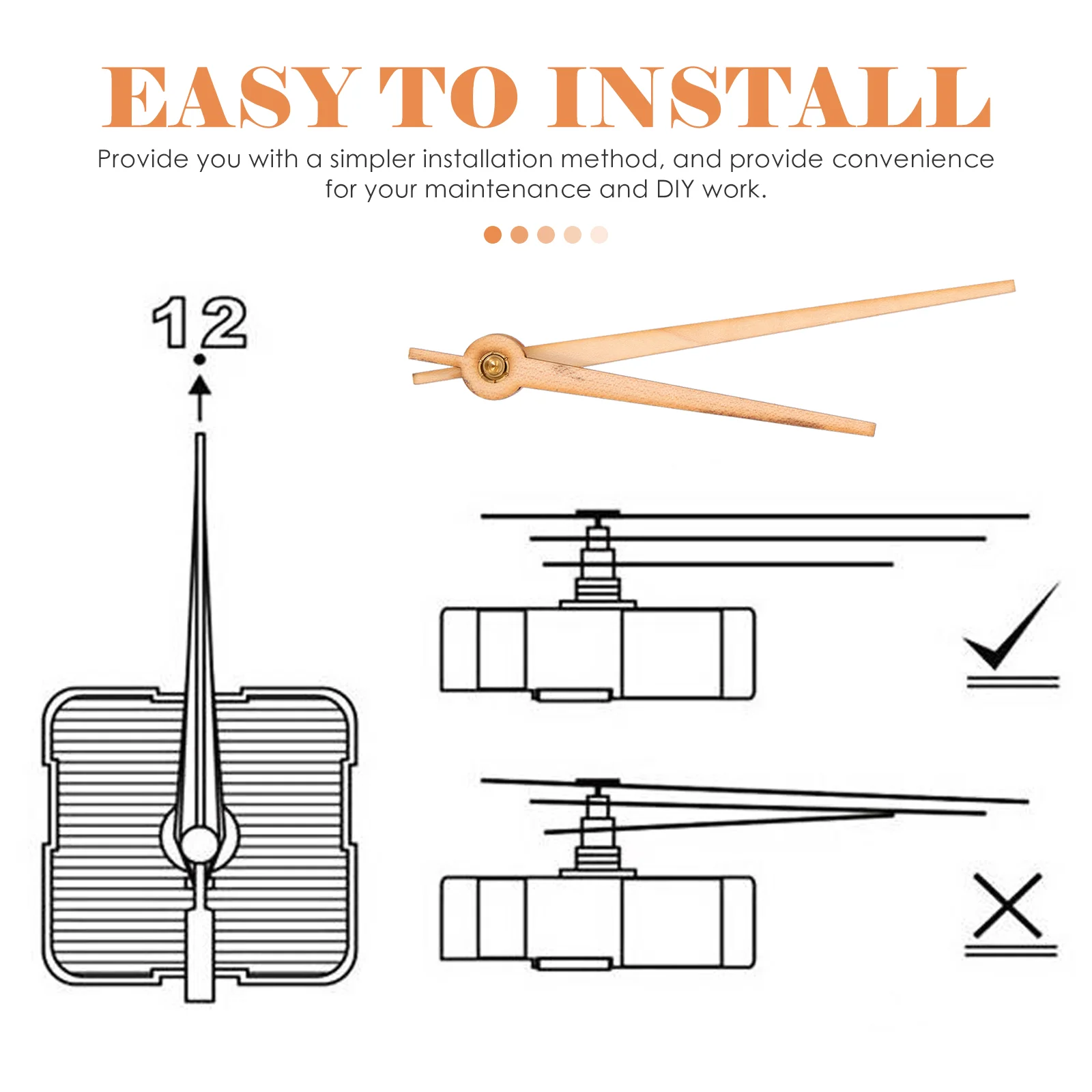 EASY TO INSTALL

Provide you with a simpler installation method, and provide convenience for your maintenance and DIY work.

12