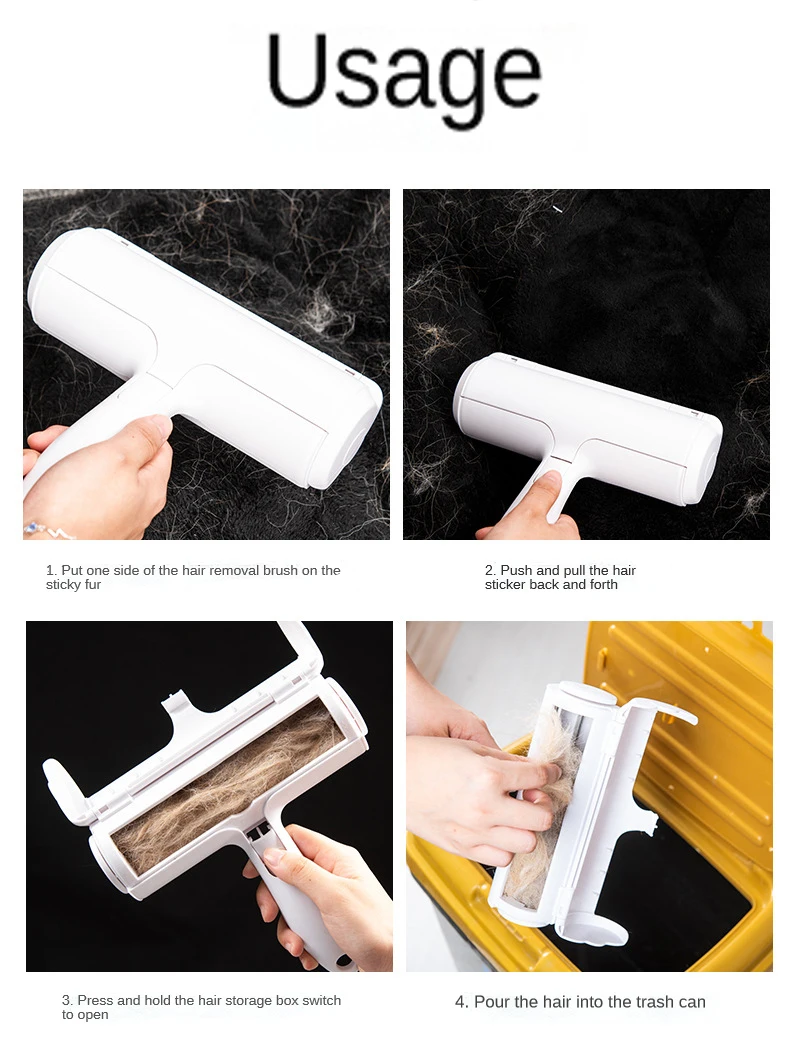 Usage

1. Put one side of the hair removal brush on the sticky fur

2. Push and pull the hair sticker back and forth

3. Press and hold the hair storage box switch to open

4. Pour the hair into the trash can