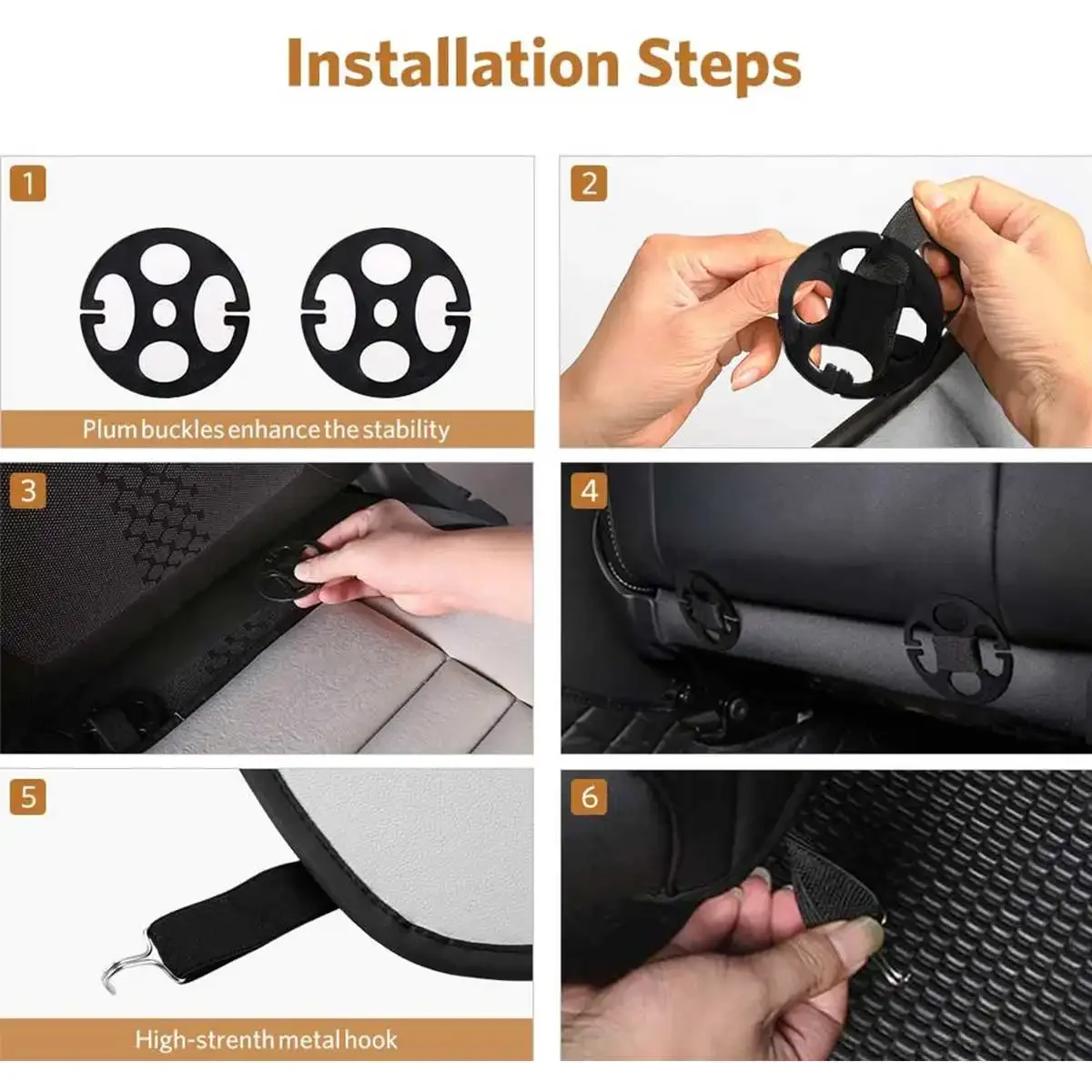 Installation Steps

1

Plum buckles enhance the stability

2

3

4

5

High-strenth metal hook

6