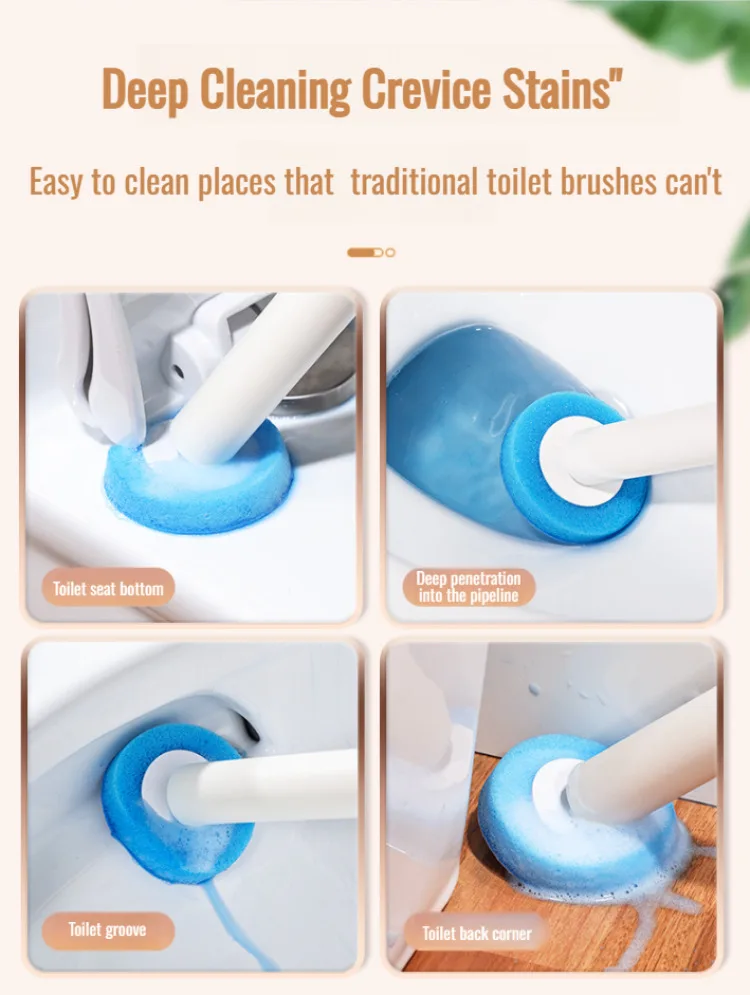 Deep Cleaning Crevice Stains"

Easy to clean places that traditional toilet brushes can't

Toilet seat bottom

Deep penetration into the pipeline

Toilet groove

Toilet back corner