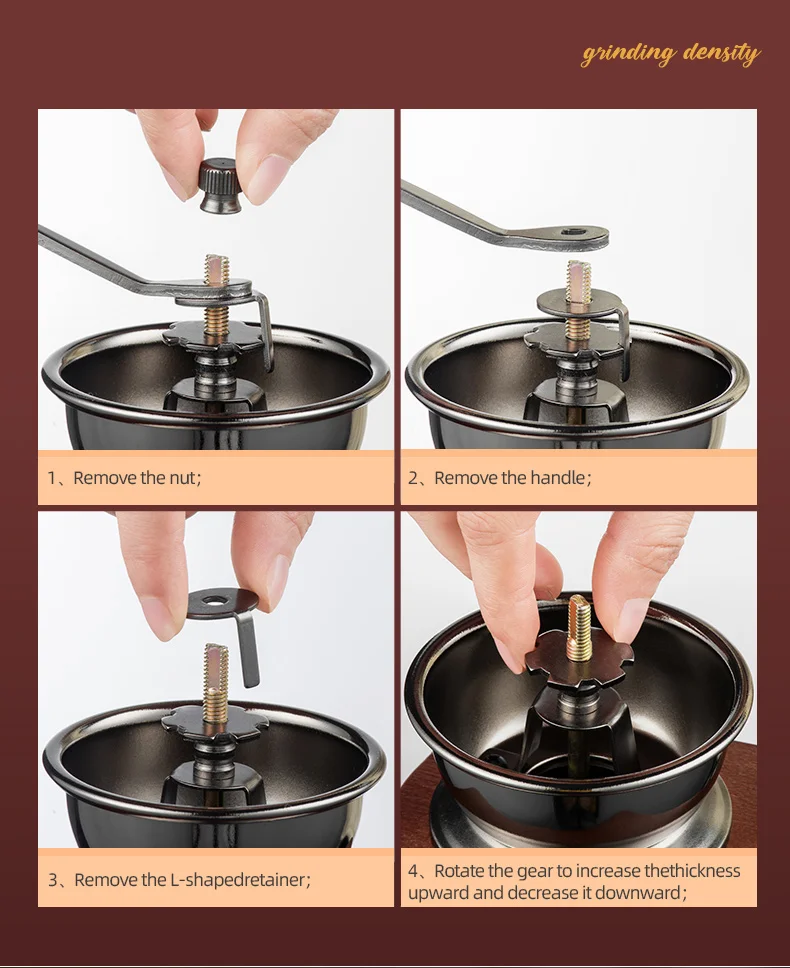 grinding density

1、Remove the nut;

2、Remove the handle;

3、Remove the L-shapedretainer;

4、Rotate the gear to increase thethickness upward and decrease it downward;