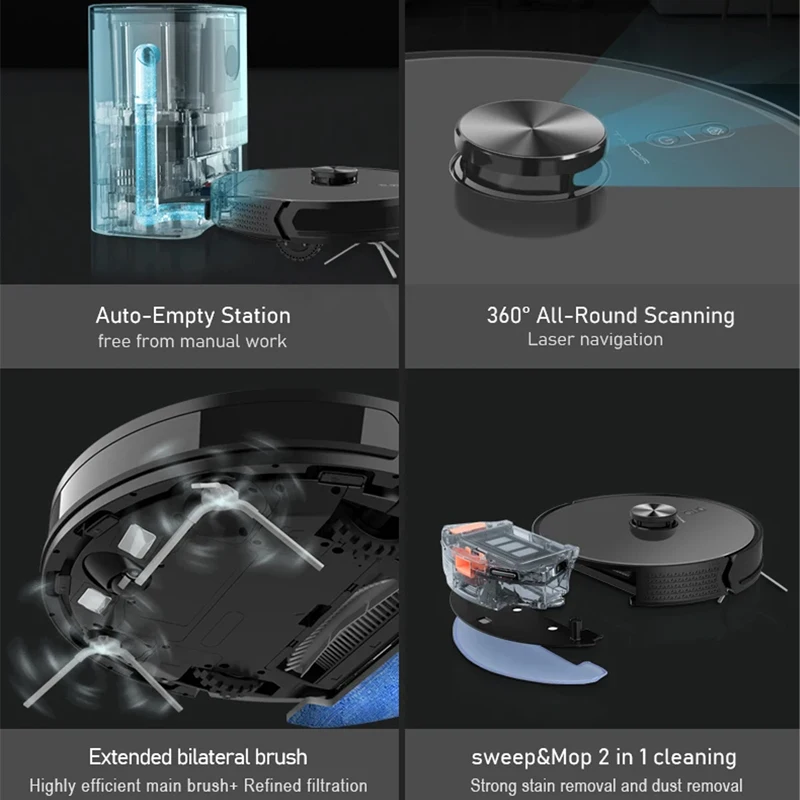 Auto-Empty Station
free from manual work

360° All-Round Scanning
Laser navigation

Extended bilateral brush
Highly efficient main brush+ Refined filtration

sweep&Mop 2 in 1 cleaning
Strong stain removal and dust removal