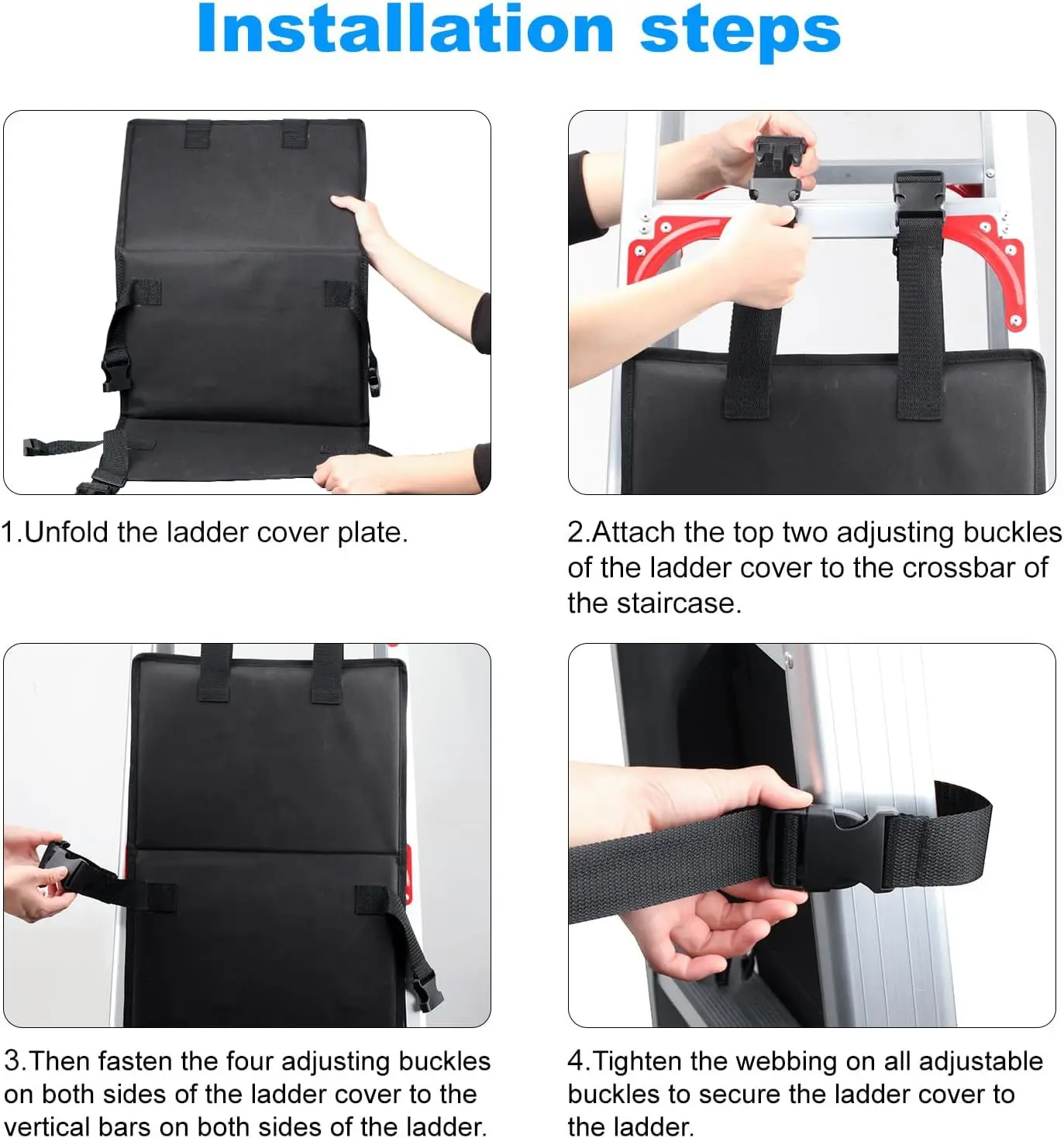 Installation steps

1.Unfold the ladder cover plate.

2.Attach the top two adjusting buckles of the ladder cover to the crossbar of the staircase.

3.Then fasten the four adjusting buckles on both sides of the ladder cover to the vertical bars on both sides of the ladder.

4.Tighten the webbing on all adjustable buckles to secure the ladder cover to the ladder.