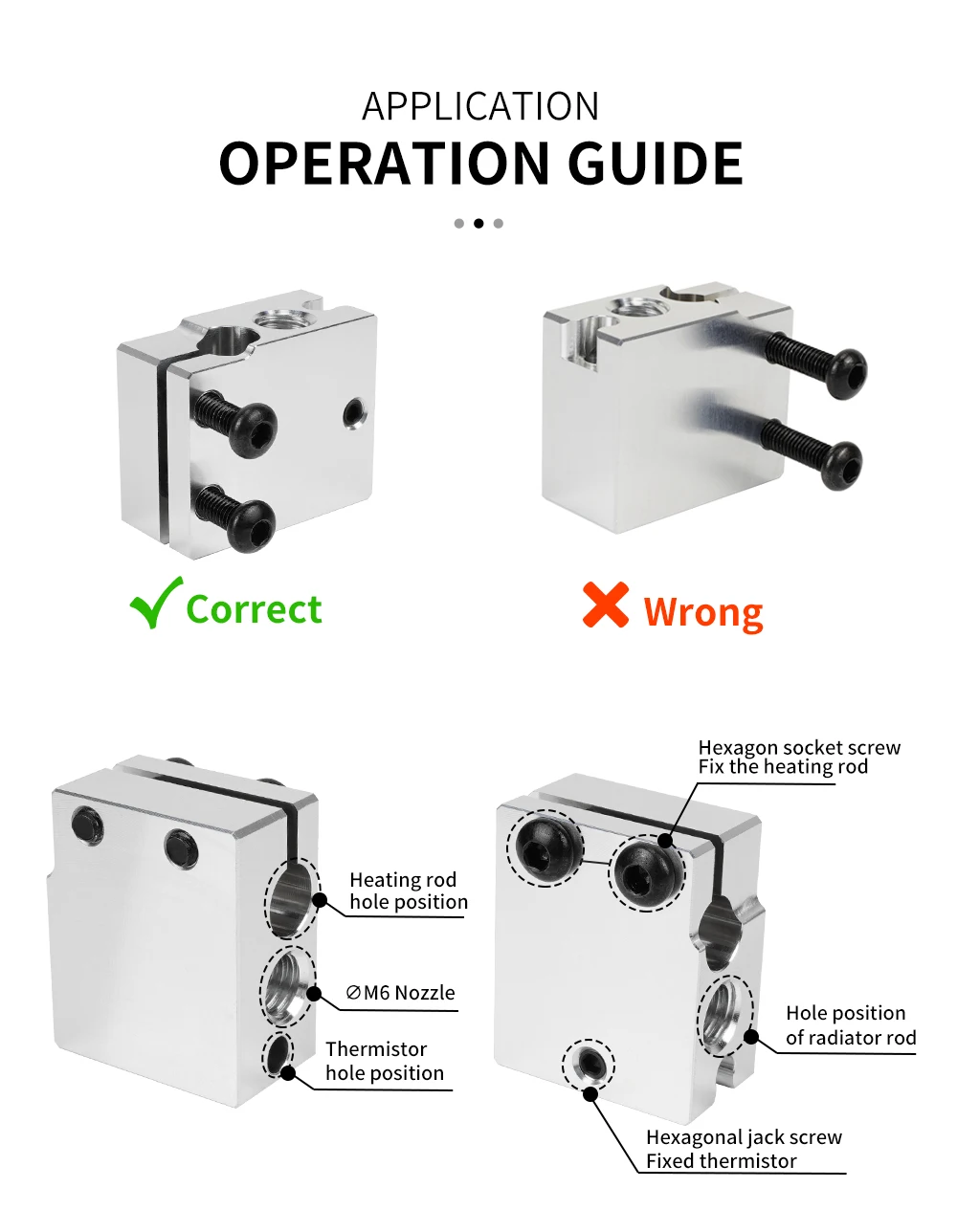 APPLICATION
OPERATION GUIDE

Correct

Wrong

Heating rod hole position

∅M6 Nozzle

Thermistor hole position

Hexagon socket screw
Fix the heating rod

Hole position of radiator rod

Hexagonal jack screw
Fixed thermistor