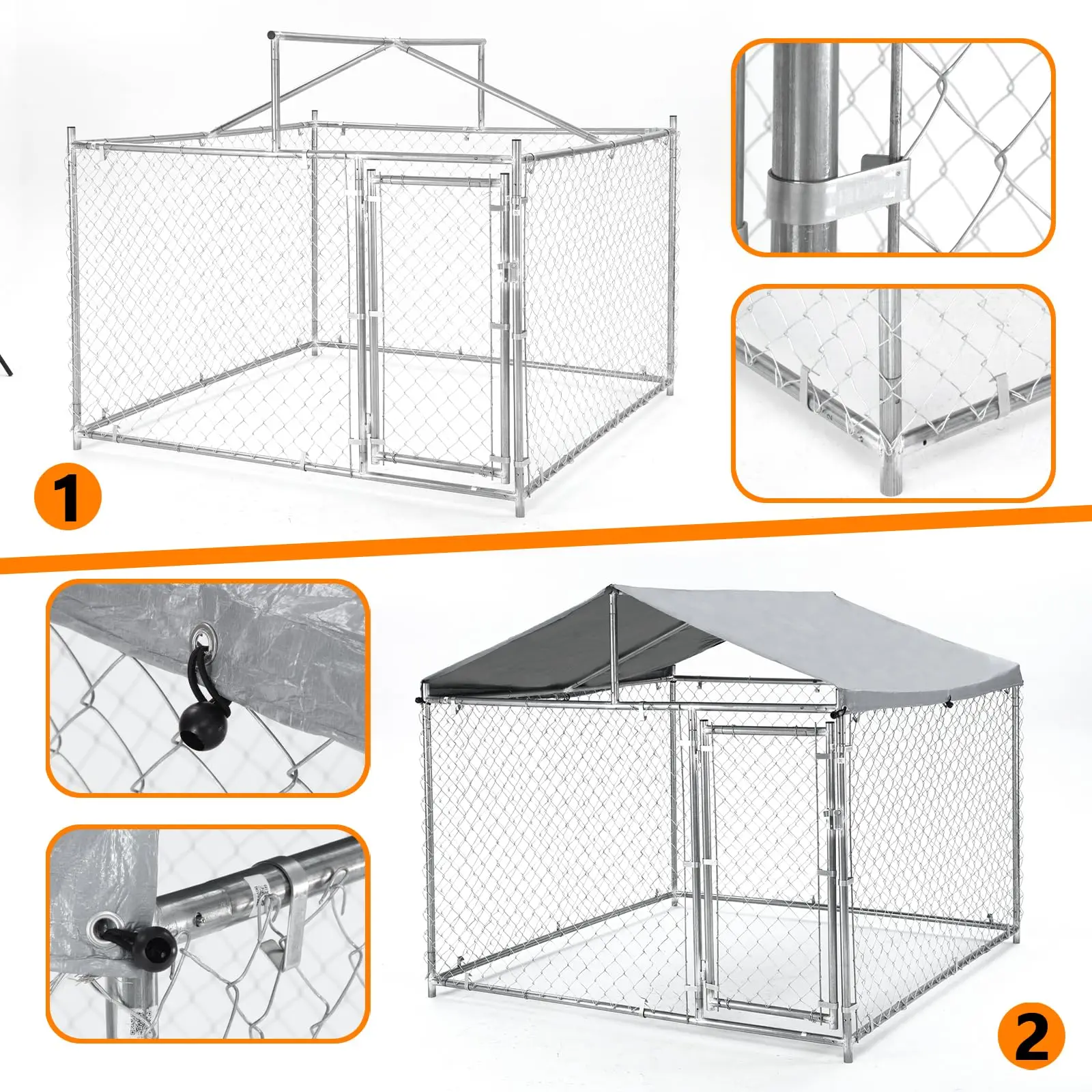 1

2