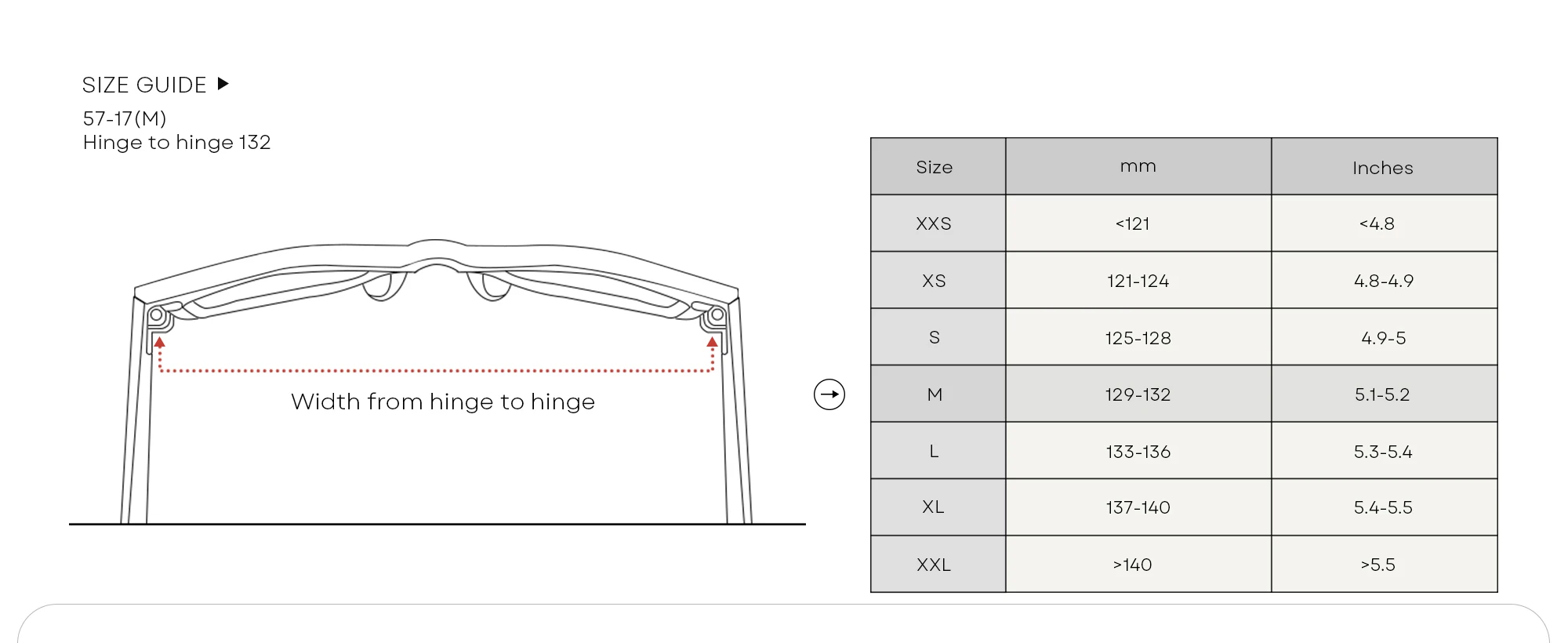 SIZE GUIDE ▶
57-17(M)
Hinge to hinge 132

Width from hinge to hinge

| Size | mm | Inches |
|---|---|---|
| XXS | <121 | <4.8 |
| XS | 121-124 | 4.8-4.9 |
| S | 125-128 | 4.9-5 |
| M | 129-132 | 5.1-5.2 |
| L | 133-136 | 5.3-5.4 |
| XL | 137-140 | 5.4-5.5 |
| XXL | >140 | >5.5 |