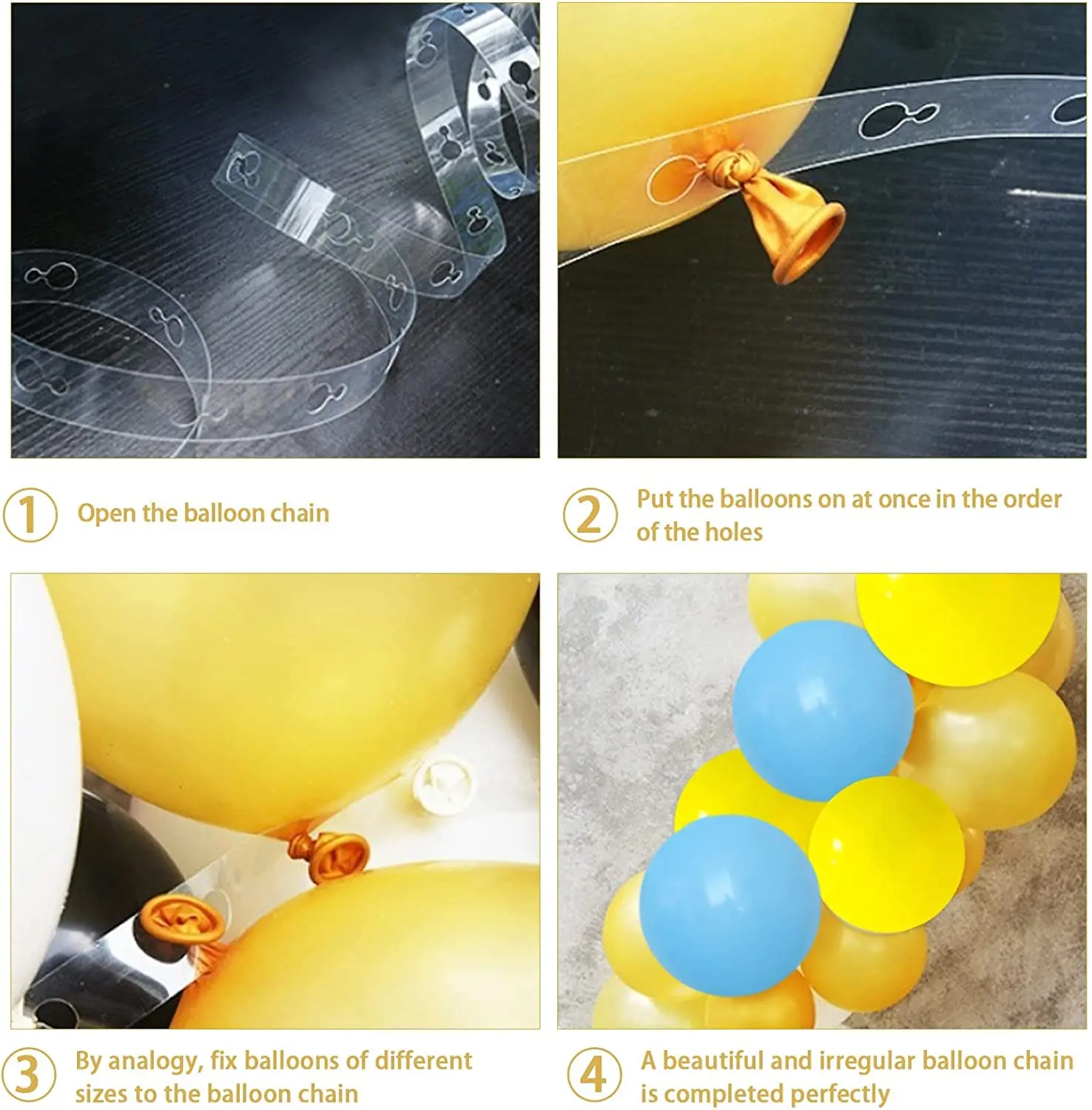 1 Open the balloon chain

2 Put the balloons on at once in the order of the holes

3 By analogy, fix balloons of different sizes to the balloon chain

4 A beautiful and irregular balloon chain is completed perfectly