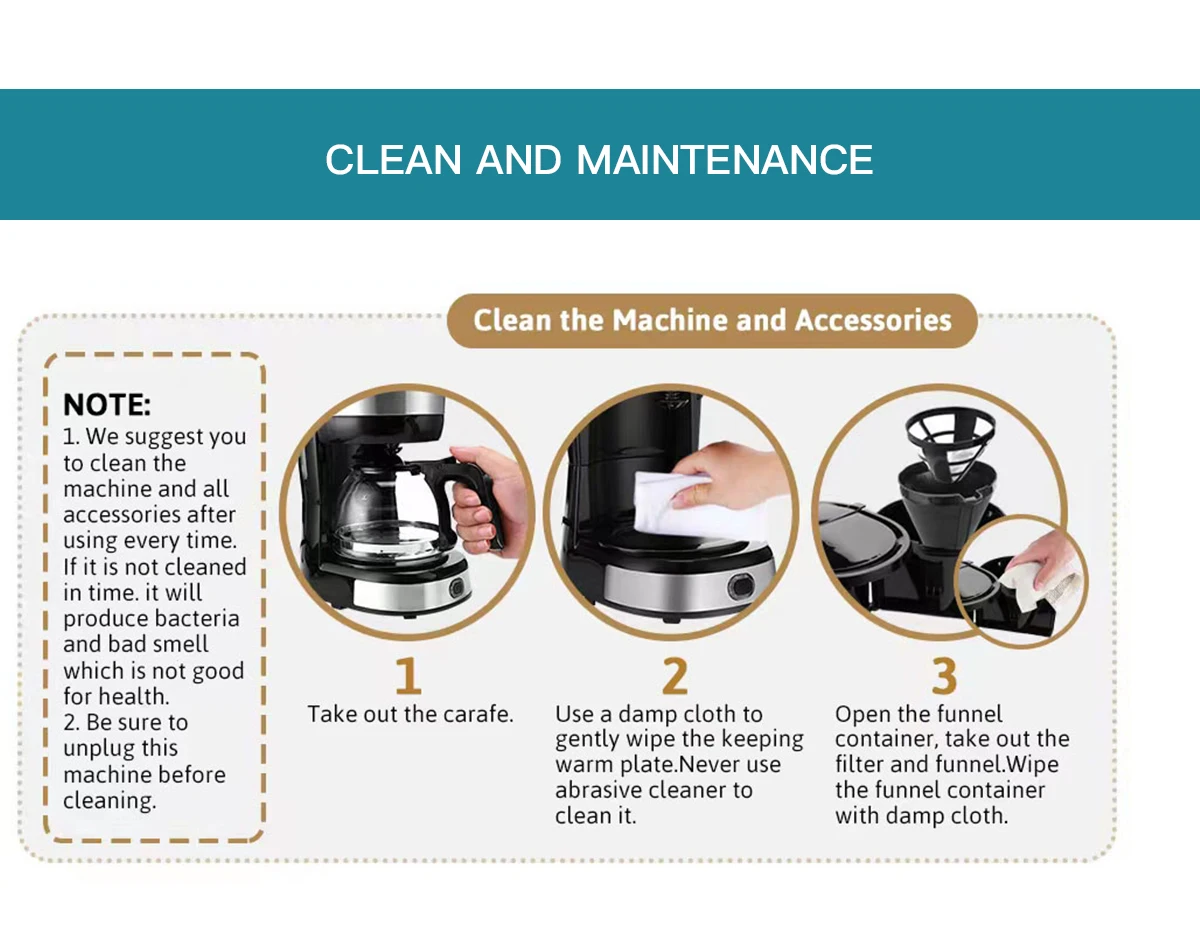 CLEAN AND MAINTENANCE

Clean the Machine and Accessories

NOTE:
1. We suggest you to clean the machine and all accessories after using every time. If it is not cleaned in time. it will produce bacteria and bad smell which is not good for health.
2. Be sure to unplug this machine before cleaning.

1
Take out the carafe.

2
Use a damp cloth to gently wipe the keeping warm plate.Never use abrasive cleaner to clean it.

3
Open the funnel container, take out the filter and funnel.Wipe the funnel container with damp cloth.