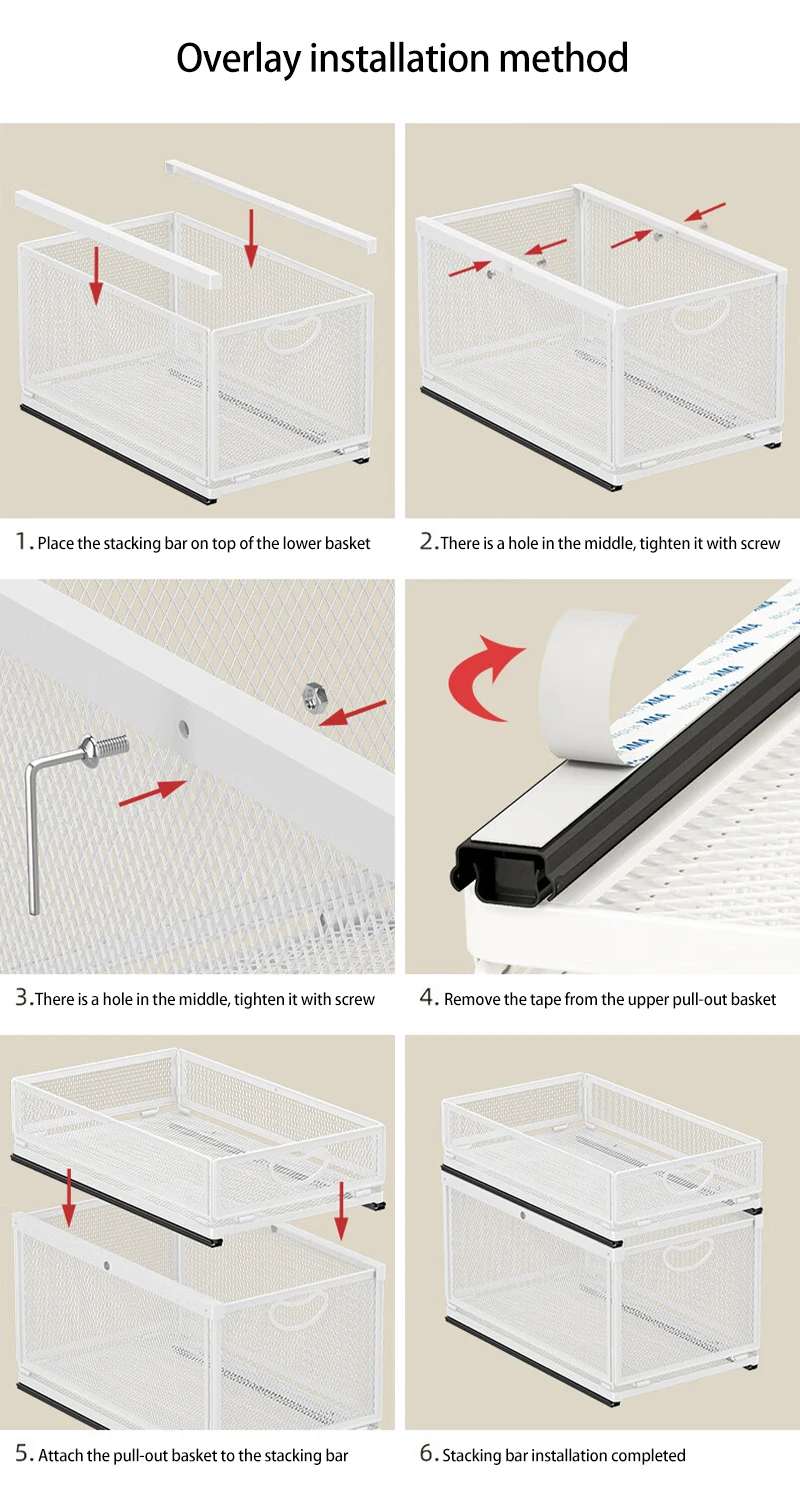 Overlay installation method

1. Place the stacking bar on top of the lower basket

2. There is a hole in the middle, tighten it with screw

3. There is a hole in the middle, tighten it with screw

4. Remove the tape from the upper pull-out basket

5. Attach the pull-out basket to the stacking bar

6. Stacking bar installation completed