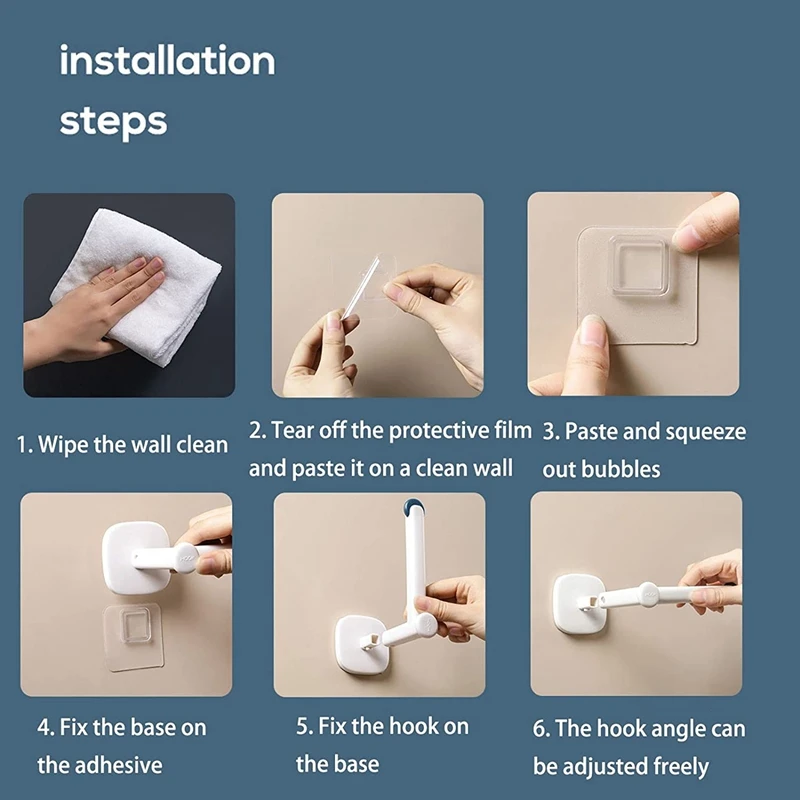 installation steps

1. Wipe the wall clean

2. Tear off the protective film and paste it on a clean wall

3. Paste and squeeze out bubbles

4. Fix the base on the adhesive

5. Fix the hook on the base

6. The hook angle can be adjusted freely