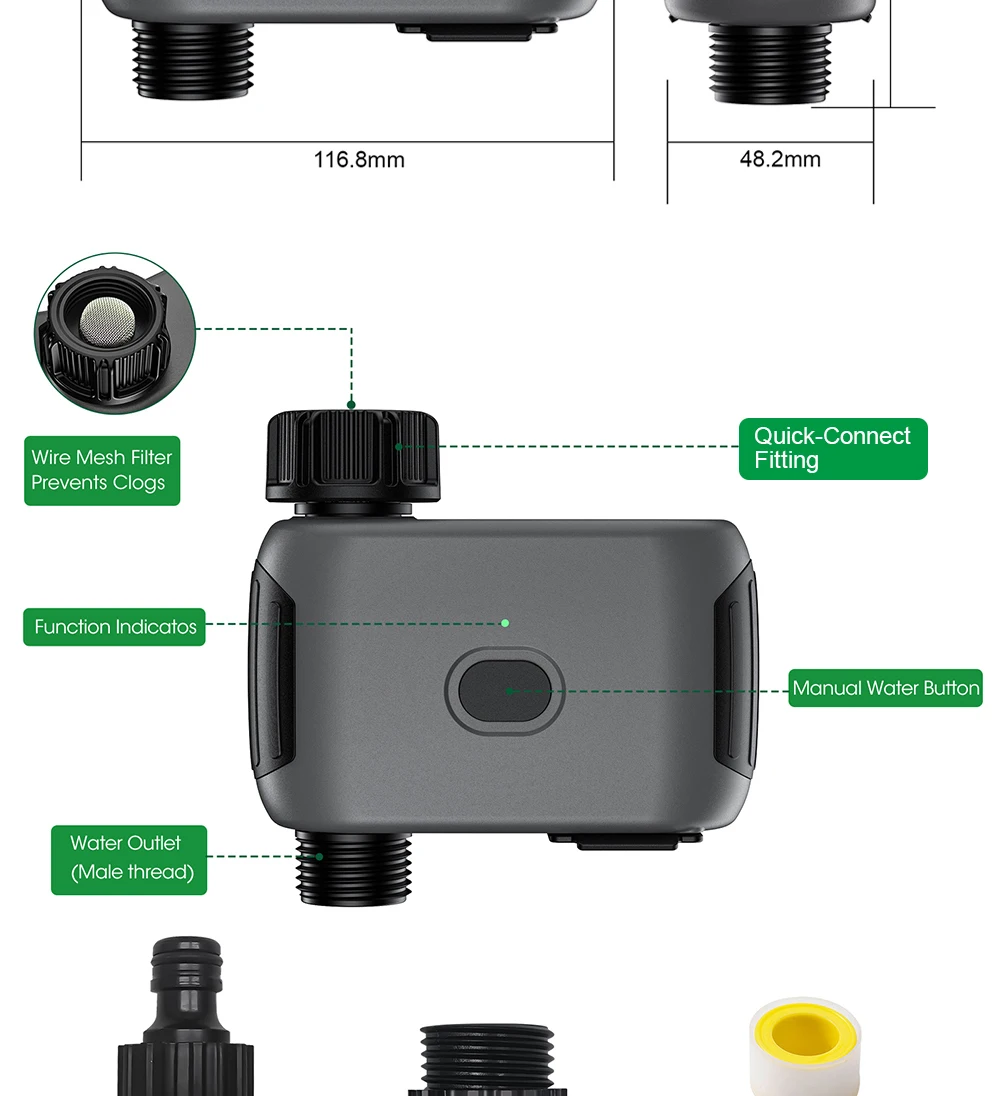 116.8mm

48.2mm

Wire Mesh Filter Prevents Clogs

Quick-Connect Fitting

Function Indicatos

Manual Water Button

Water Outlet (Male thread)