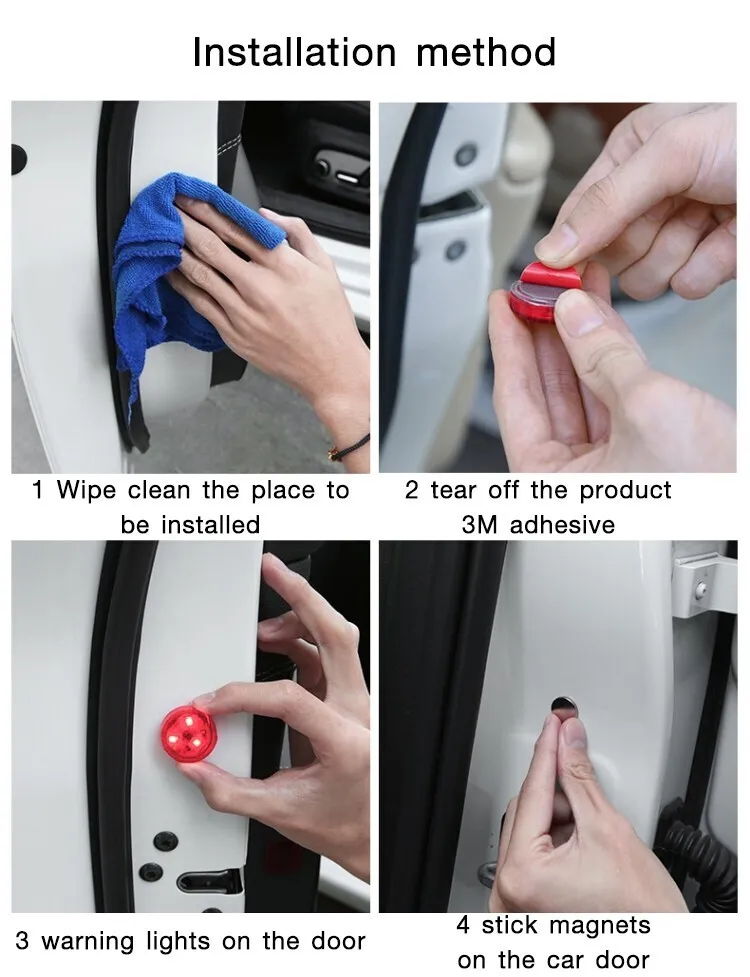 Installation method

1 Wipe clean the place to be installed

2 tear off the product 3M adhesive

3 warning lights on the door

4 stick magnets on the car door