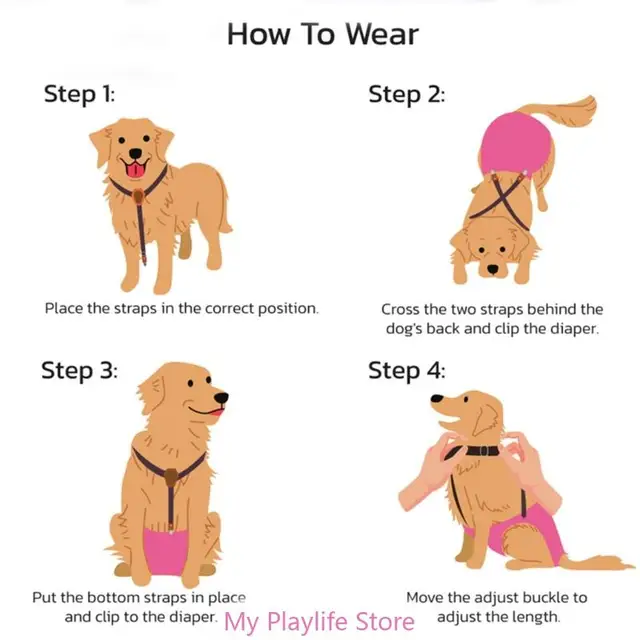 How To Wear

Step 1:

Place the straps in the correct position.

Step 2:

Cross the two straps behind the dog's back and clip the diaper.

Step 3:

Put the bottom straps in place and clip to the diaper.

Step 4:

Move the adjust buckle to adjust the length.

My Playlife Store